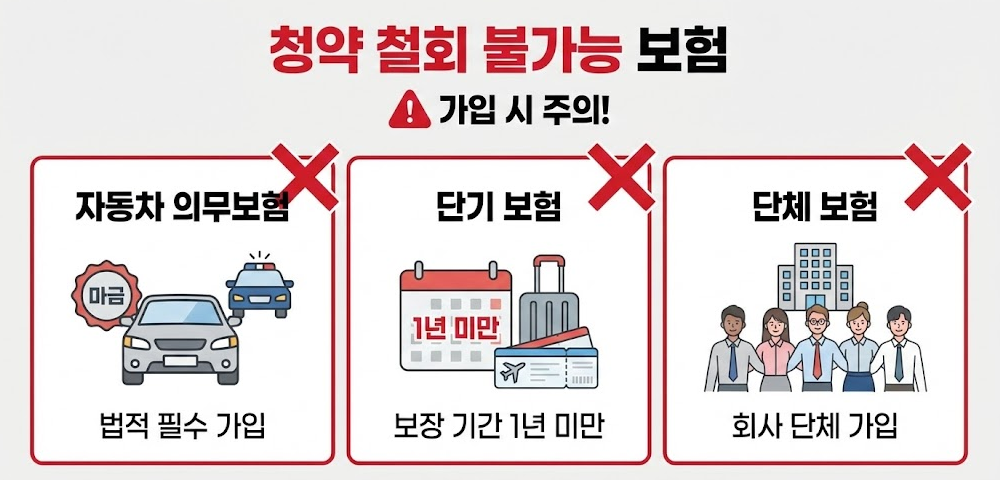 청약 철회 불가능 보험

가입 시 주의!

자동차 의무보험

마금

법적 필수 가입

단기 보험

1년 미만

보장 기간 1년 미만

단체 보험

회사 단체 가입