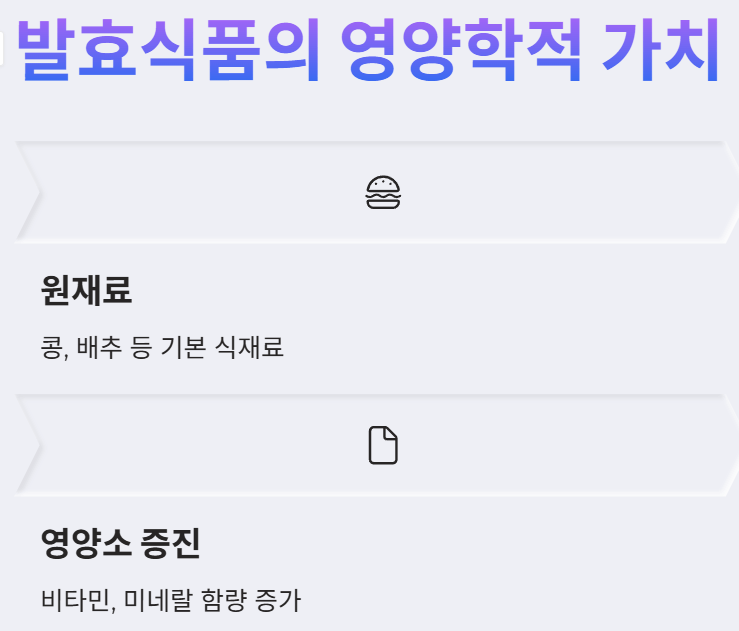 발효식품의 영양학적 가치

원재료

콩, 배추 등 기본 식재료

영양소 증진

비타민, 미네랄 함량 증가