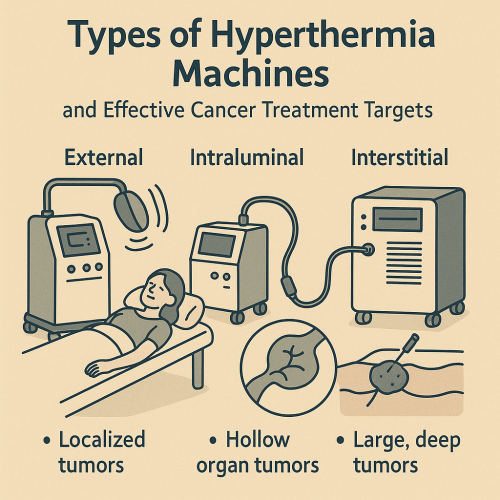 Types of Hyperthermia Machines

and Effective Cancer Treatment Targets

External

Intraluminal

Interstitial

• Localized tumors

• Hollow organ tumors

• Large, deep tumors