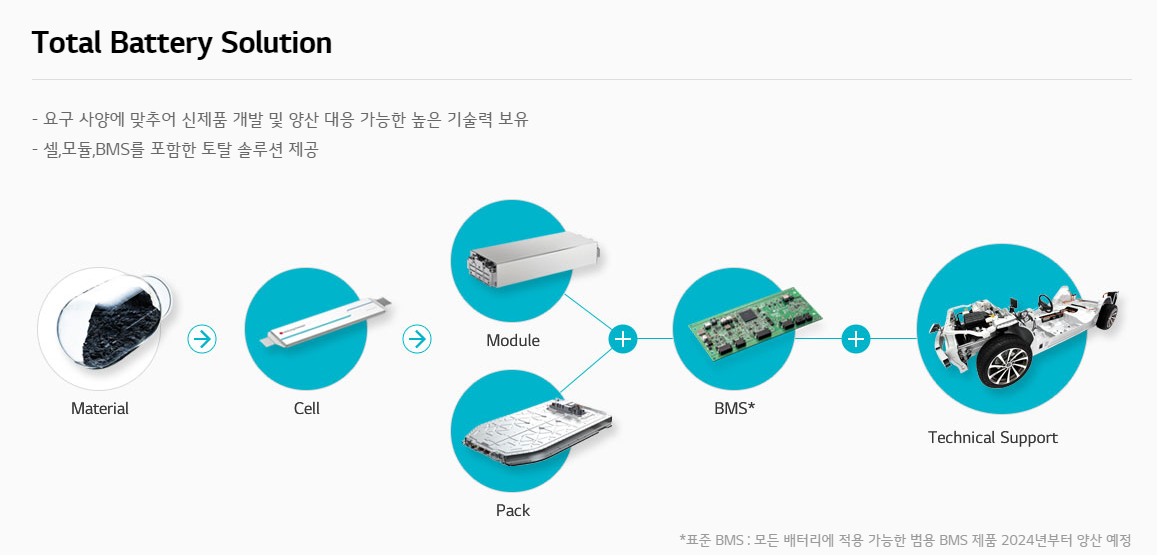 Total Battery Solution

- 요구 사양에 맞추어 신제품 개발 및 양산 대응 가능한 높은 기술력 보유
- 셀,모듈,BMS를 포함한 토탈 솔루션 제공

Material

Cell

Module

Pack

BMS*

Technical Support

*표준 BMS : 모든 배터리에 적용 가능한 범용 BMS 제품 2024년부터 양산 예정