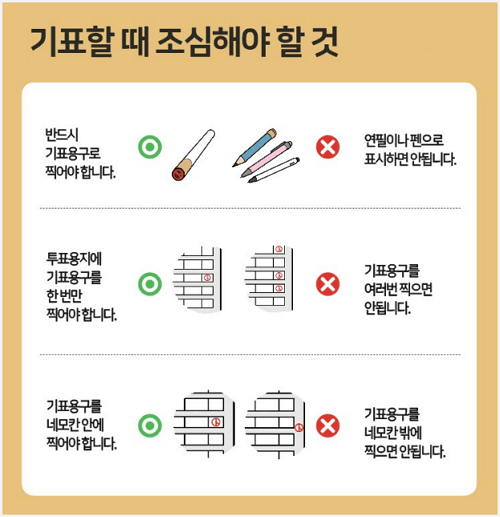 기표할 때 조심해야 할 것

반드시 기표용구로 찍어야 합니다.

연필이나 펜으로 표시하면 안됩니다.

투표용지에 기표용구를 한 번만 찍어야 합니다.

기표용구를 여러번 찍으면 안됩니다.

기표용구를 네모칸 안에 찍어야 합니다.

기표용구를 네모칸 밖에 찍으면 안됩니다.