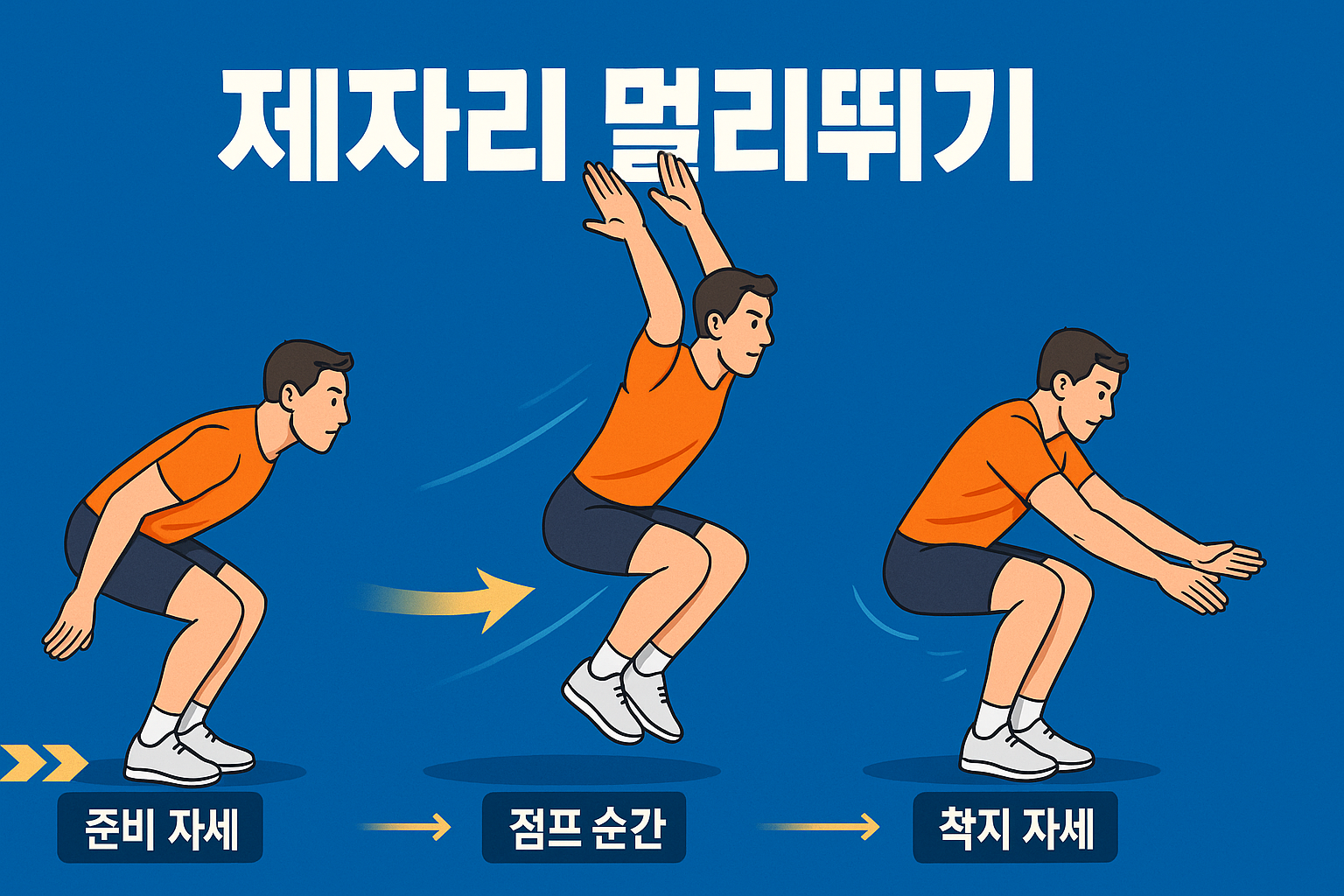 제자리 멀리뛰기

준비 자세

점프 순간

착지 자세