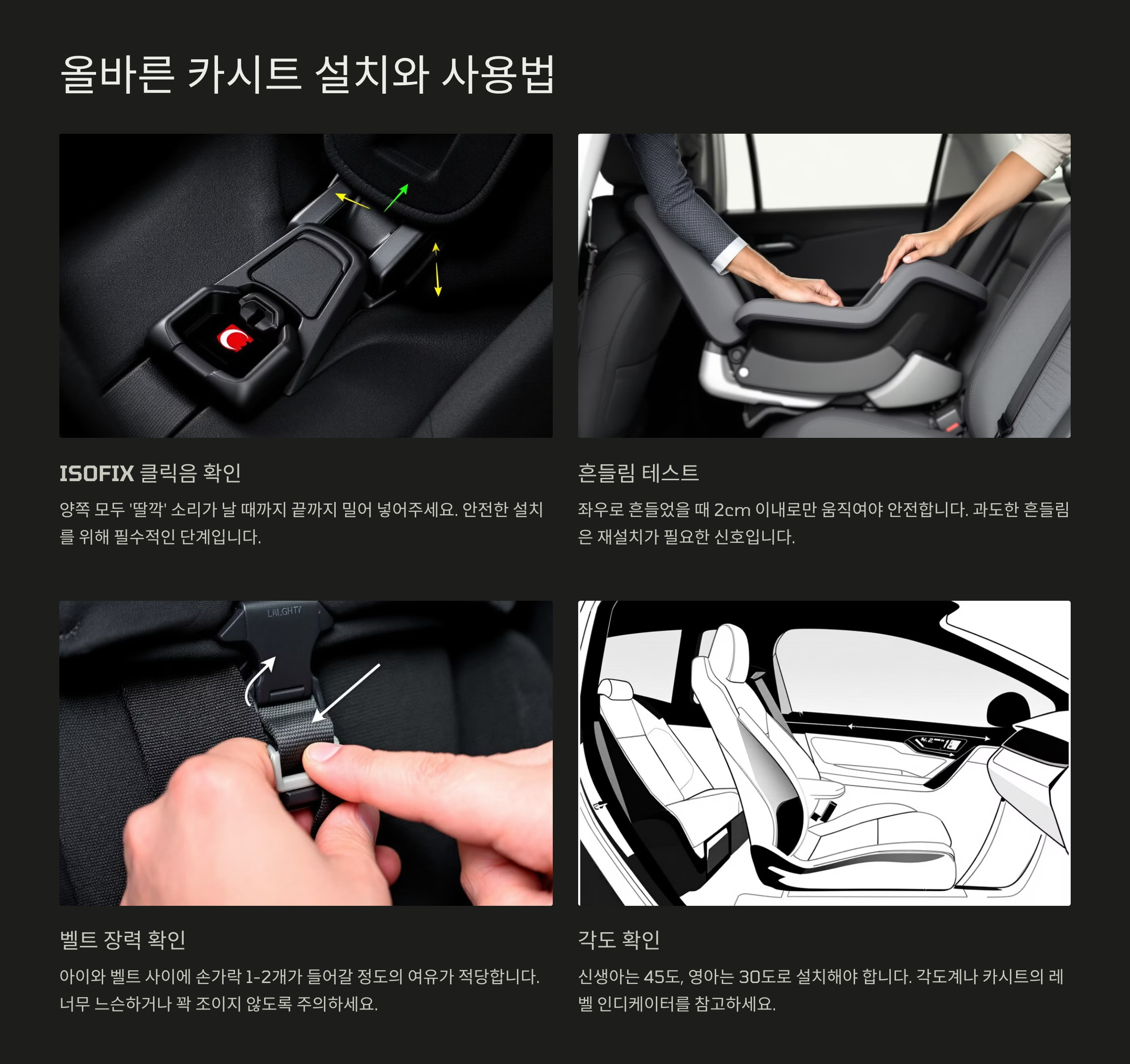 올바른 카시트 설치와 사용법

ISOFIX 클릭음 확인

양쪽 모두 '딸깍' 소리가 날 때까지 끝까지 밀어 넣어주세요. 안전한 설치를 위해 필수적인 단계입니다.

흔들림 테스트

좌우로 흔들었을 때 2cm 이내로만 움직여야 안전합니다. 과도한 흔들림은 재설치가 필요한 신호입니다.

LRI.GHT7

벨트 장력 확인

아이와 벨트 사이에 손가락 1-2개가 들어갈 정도의 여유가 적당합니다. 너무 느슨하거나 꽉 조이지 않도록 주의하세요.

각도 확인

신생아는 45도, 영아는 30도로 설치해야 합니다. 각도계나 카시트의 레벨 인디케이터를 참고하세요.