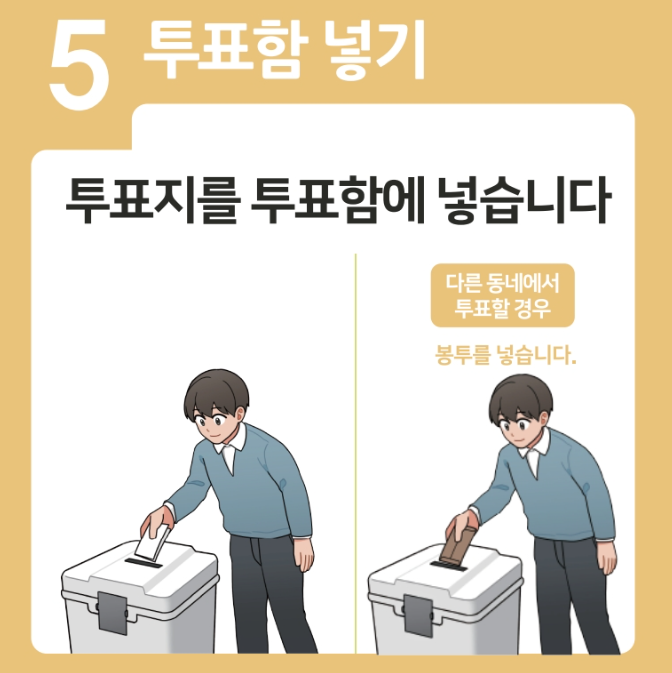 5 투표함 넣기

투표지를 투표함에 넣습니다

다른 동네에서 투표할 경우

봉투를 넣습니다.