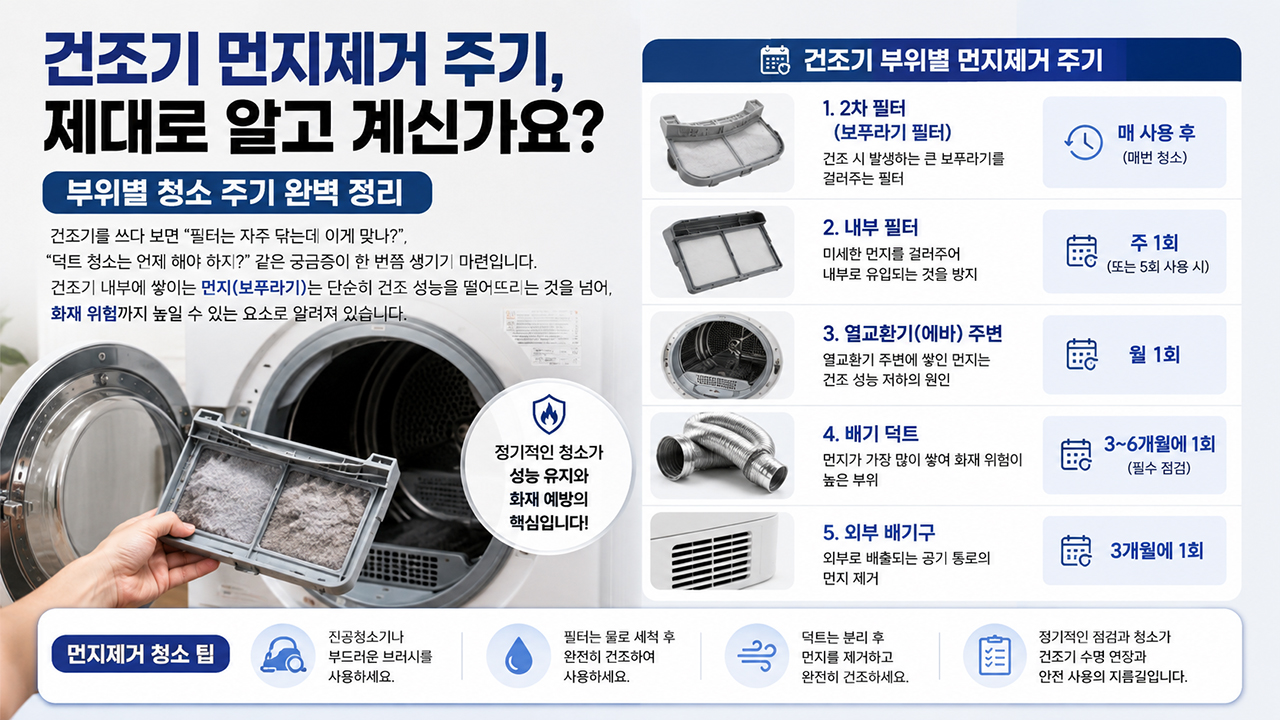 건조기 먼지제거 주기, 제대로 알고 계신가요?

부위별 청소 주기 완벽 정리

건조기를 쓰다 보면 "필터는 자주 닦는데 이게 맞나?", "덕트 청소는 언제 해야 하지?" 같은 궁금증이 한 번쯤 생기기 마련입니다. 건조기 내부에 쌓이는 먼지(보푸라기)는 단순히 건조 성능을 떨어뜨리는 것을 넘어, 화재 위험까지 높일 수 있는 요소로 알려져 있습니다.

정기적인 청소가 성능 유지와 화재 예방의 핵심입니다!

건조기 부위별 먼지제거 주기

1. 2차 필터 (보푸라기 필터)
건조 시 발생하는 큰 보푸라기를 걸러주는 필터
매 사용 후 (매번 청소)

2. 내부 필터
미세한 먼지를 걸러주어 내부로 유입되는 것을 방지
주 1회 (또는 5회 사용 시)

3. 열교환기(에바) 주변
열교환기 주변에 쌓인 먼지는 건조 성능 저하의 원인
월 1회

4. 배기 덕트
먼지가 가장 많이 쌓여 화재 위험이 높은 부위
3~6개월에 1회 (필수 점검)

5. 외부 배기구
외부로 배출되는 공기 통로의 먼지 제거
3개월에 1회

먼지제거 청소 팁

진공청소기나 부드러운 브러시를 사용하세요.

필터는 물로 세척 후 완전히 건조하여 사용하세요.

덕트는 분리 후 먼지를 제거하고 완전히 건조하세요.

정기적인 점검과 청소가 건조기 수명 연장과 안전 사용의 지름길입니다.