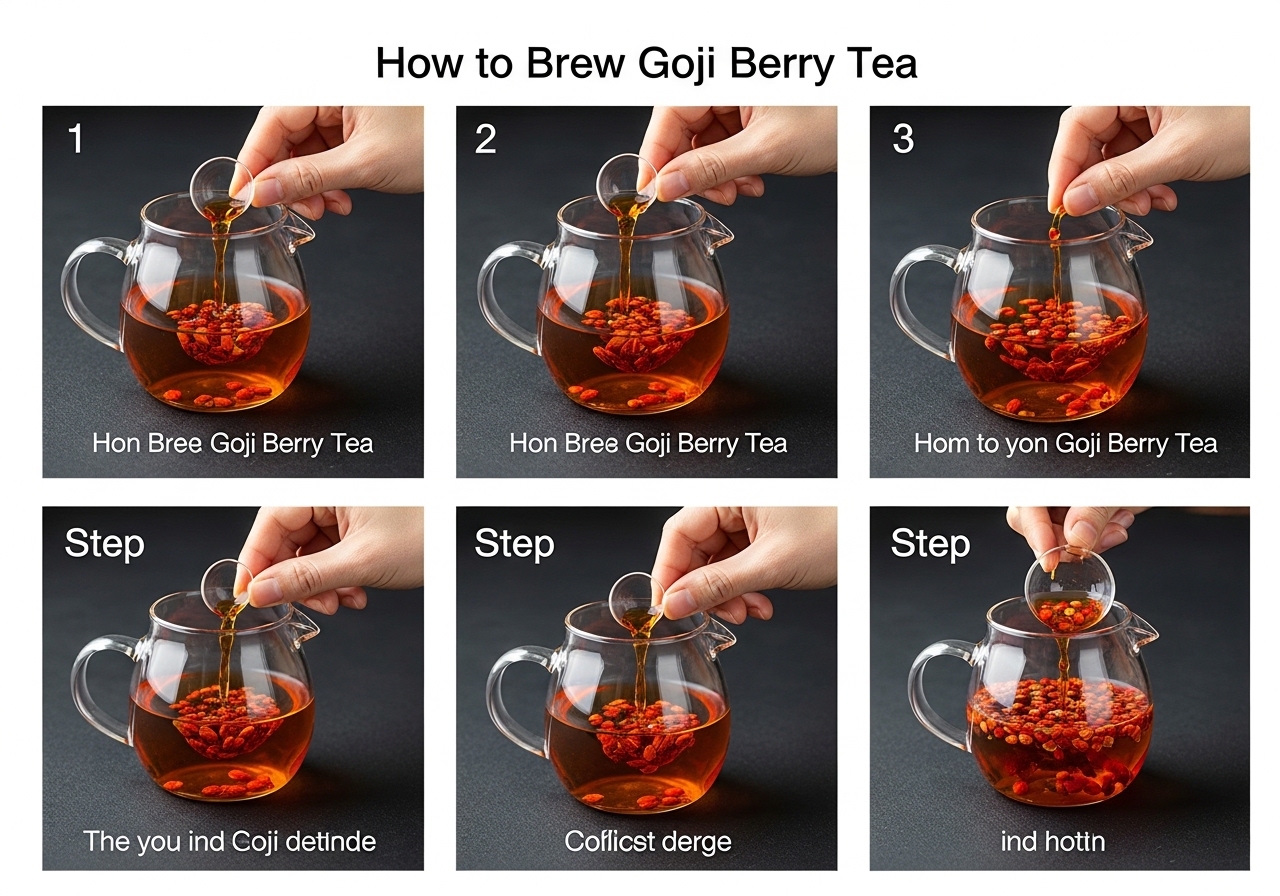 How to Brew Goji Berry Tea

1

Hon Bree Goji Berry Tea

2

Hon Bree Goji Berry Tea

3

Hom to yon Goji Berry Tea

Step

The you ind Coji detinde

Step

Coflicst derge

Step

ind hottn