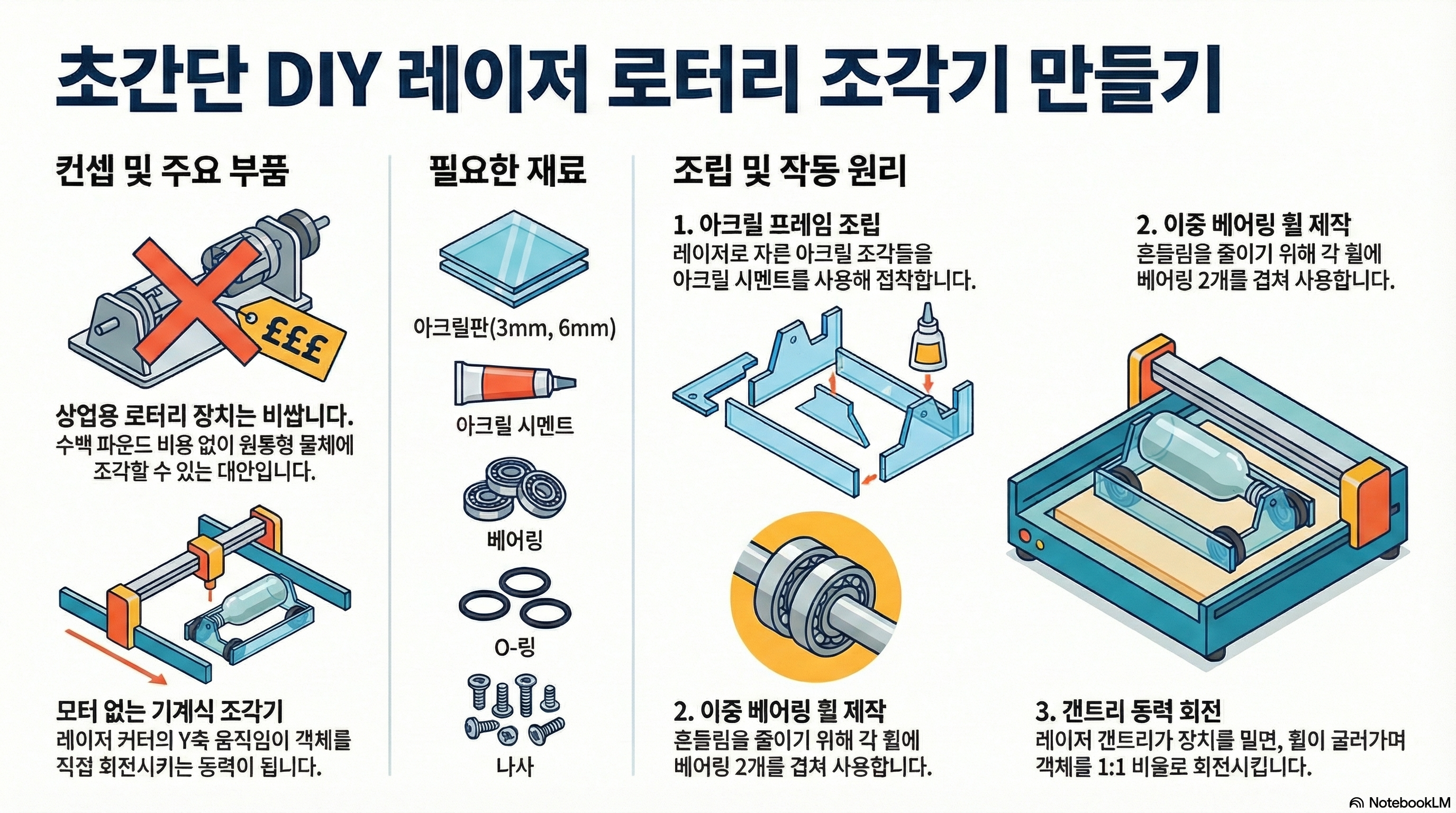 초간단 DIY 레이저 로터리 조각기 만들기

컨셉 및 주요 부품

£££

상업용 로터리 장치는 비쌉니다.
수백 파운드 비용 없이 원통형 물체에 조각할 수 있는 대안입니다.

모터 없는 기계식 조각기
레이저 커터의 Y축 움직임이 객체를 직접 회전시키는 동력이 됩니다.

필요한 재료

아크릴판(3mm, 6mm)

아크릴 시멘트

베어링

O-링

나사

조립 및 작동 원리

1. 아크릴 프레임 조립
레이저로 자른 아크릴 조각들을 아크릴 시멘트를 사용해 접착합니다.

2. 이중 베어링 휠 제작
흔들림을 줄이기 위해 각 휠에 베어링 2개를 겹쳐 사용합니다.

2. 이중 베어링 휠 제작
흔들림을 줄이기 위해 각 휠에 베어링 2개를 겹쳐 사용합니다.

3. 갠트리 동력 회전
레이저 갠트리가 장치를 밀면, 휠이 굴러가며 객체를 1:1 비율로 회전시킵니다.

NotebookLM