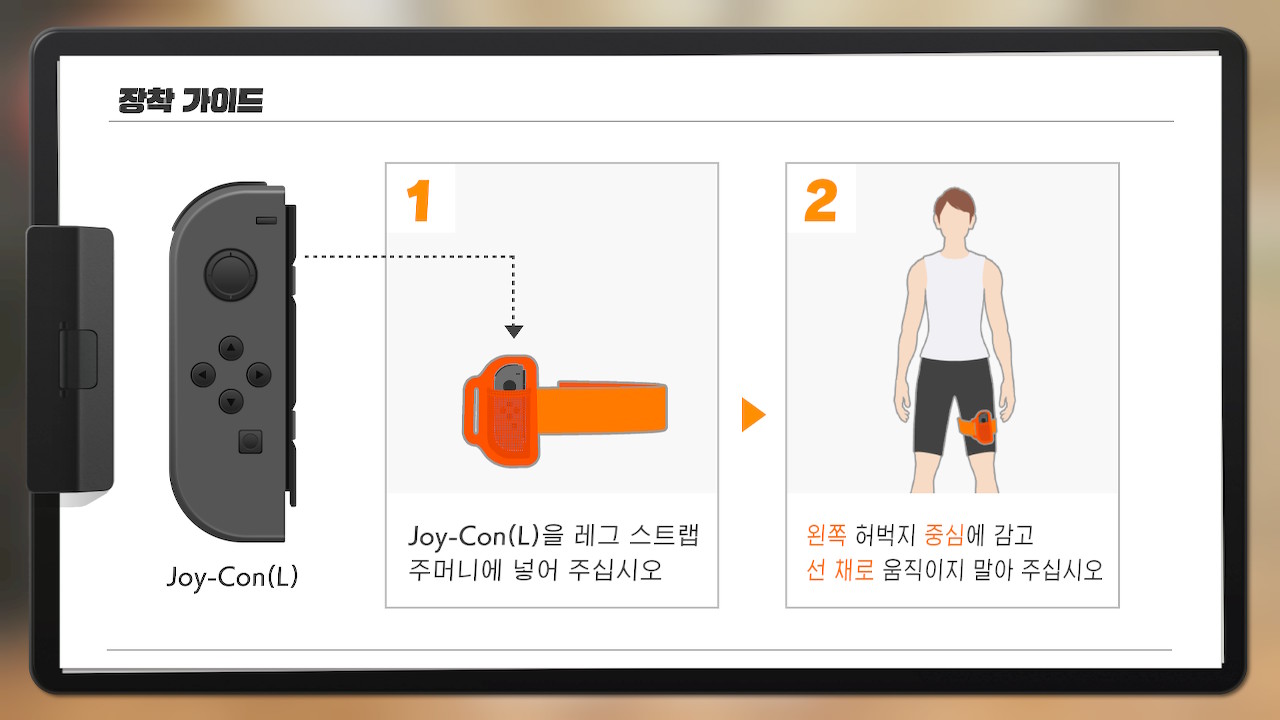 장착 가이드

Joy-Con(L)

1

Joy-Con(L)을 레그 스트랩 주머니에 넣어 주십시오

2

왼쪽 허벅지 중심에 감고 선 채로 움직이지 말아 주십시오