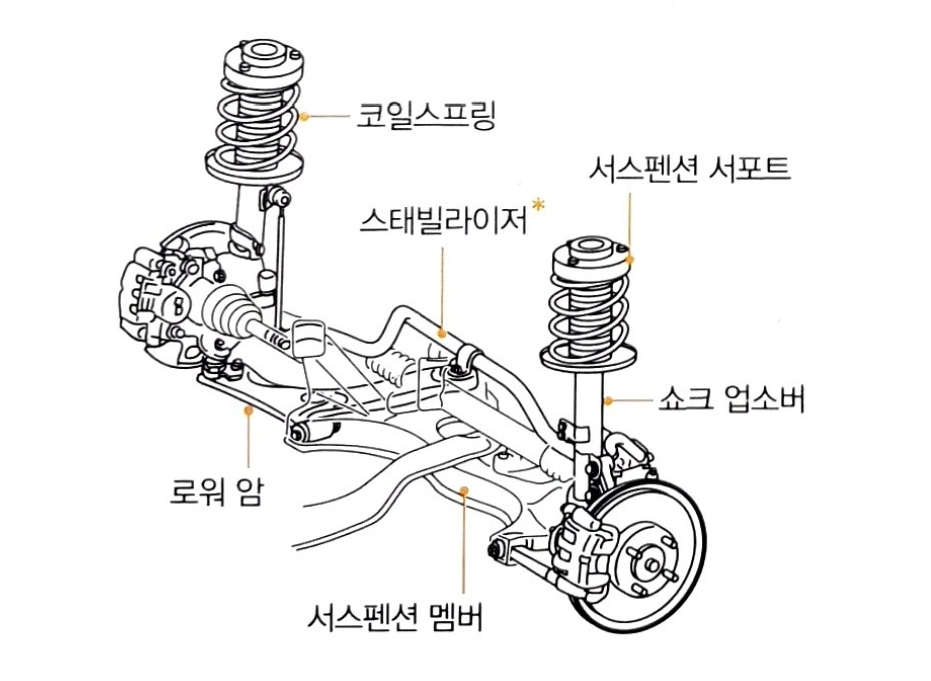 코일스프링

서스펜션 서포트

스태빌라이저*

쇼크 업소버

로워 암

서스펜션 멤버