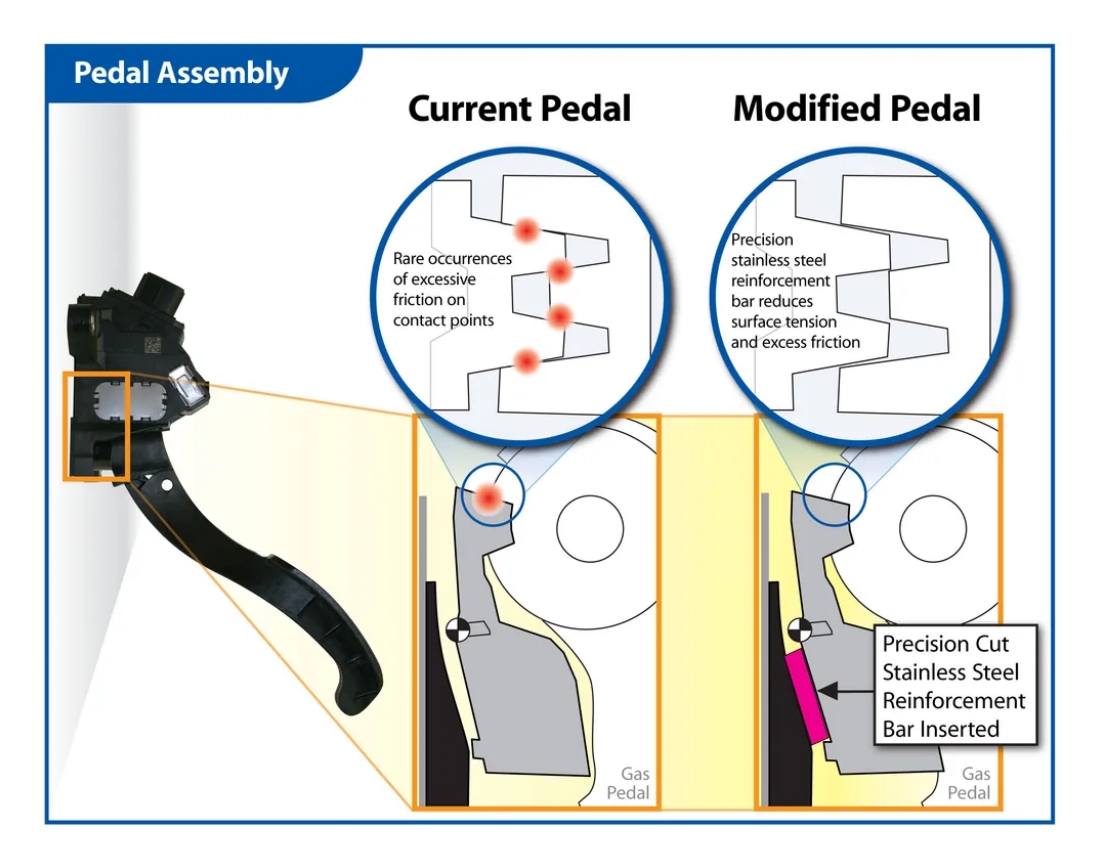 Pedal Assembly

Current Pedal

Rare occurrences of excessive friction on contact points

Gas Pedal

Modified Pedal

Precision stainless steel reinforcement bar reduces surface tension and excess friction

Precision Cut Stainless Steel Reinforcement Bar Inserted

Gas Pedal