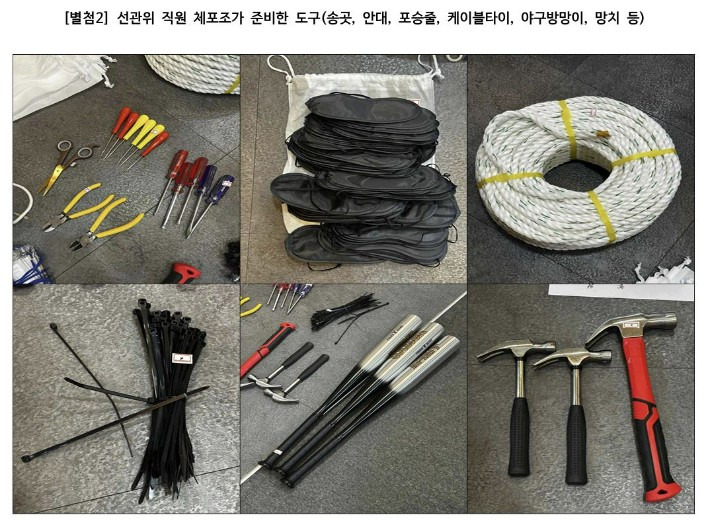 [별첨2] 선관위 직원 체포조가 준비한 도구(송곳, 안대, 포승줄, 케이블타이, 야구방망이, 망치 등)