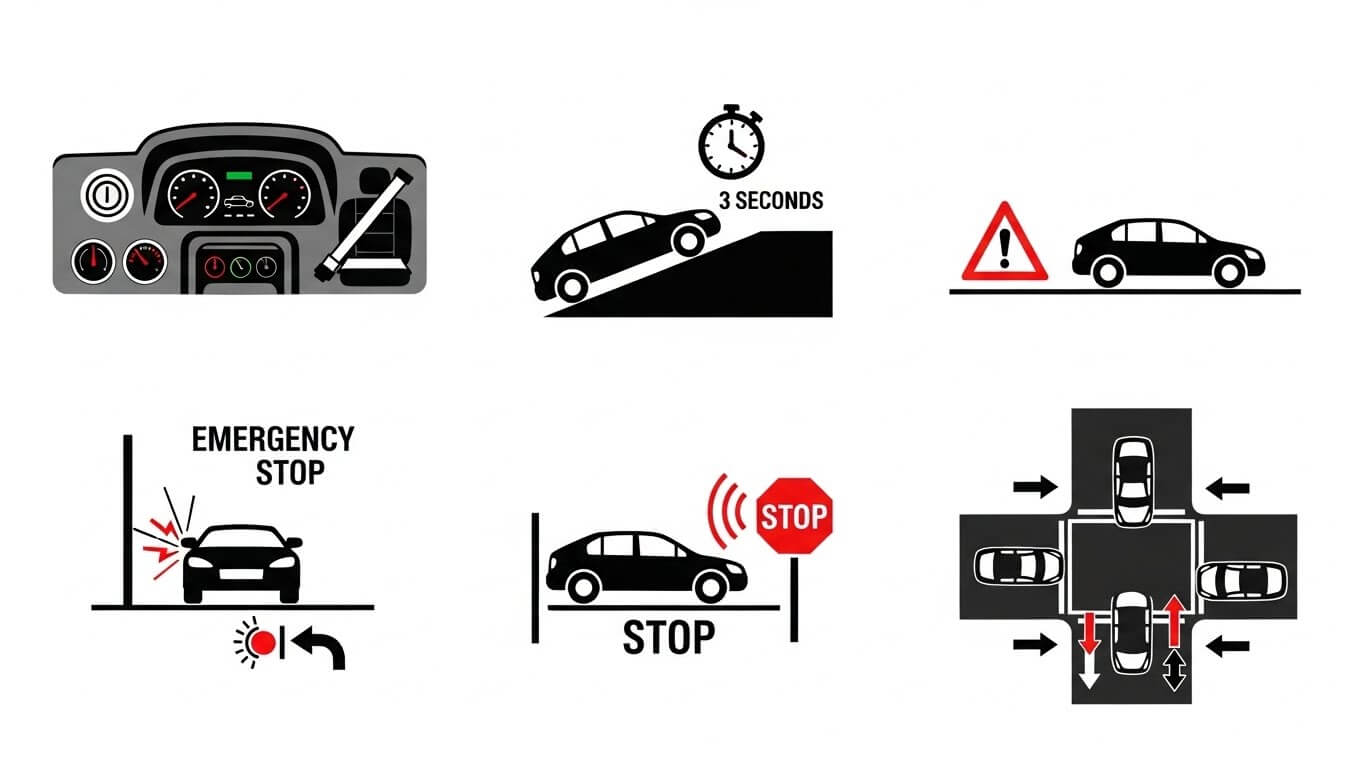 3 SECONDS

EMERGENCY STOP

STOP

STOP