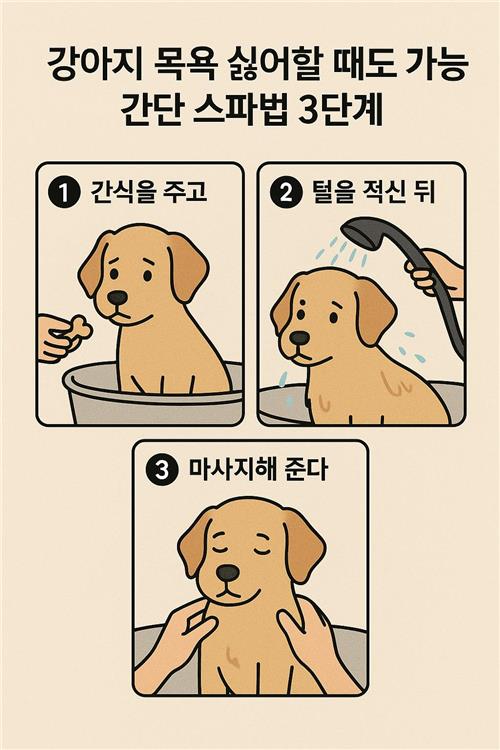 강아지 목욕 싫어할 때도 가능 간단 스파법 3단계

1 간식을 주고

2 털을 적신 뒤

3 마사지해 준다