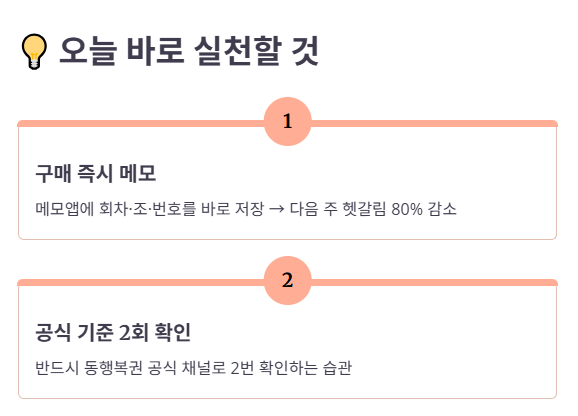 오늘 바로 실천할 것

1

구매 즉시 메모

메모앱에 회차·조·번호를 바로 저장 → 다음 주 헷갈림 80% 감소

2

공식 기준 2회 확인

반드시 동행복권 공식 채널로 2번 확인하는 습관