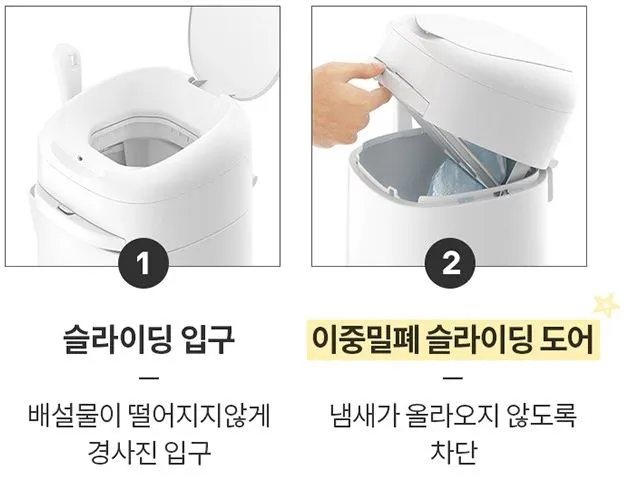 1

슬라이딩 입구

—

배설물이 떨어지지않게 경사진 입구

2

이중밀폐 슬라이딩 도어

—

냄새가 올라오지 않도록 차단