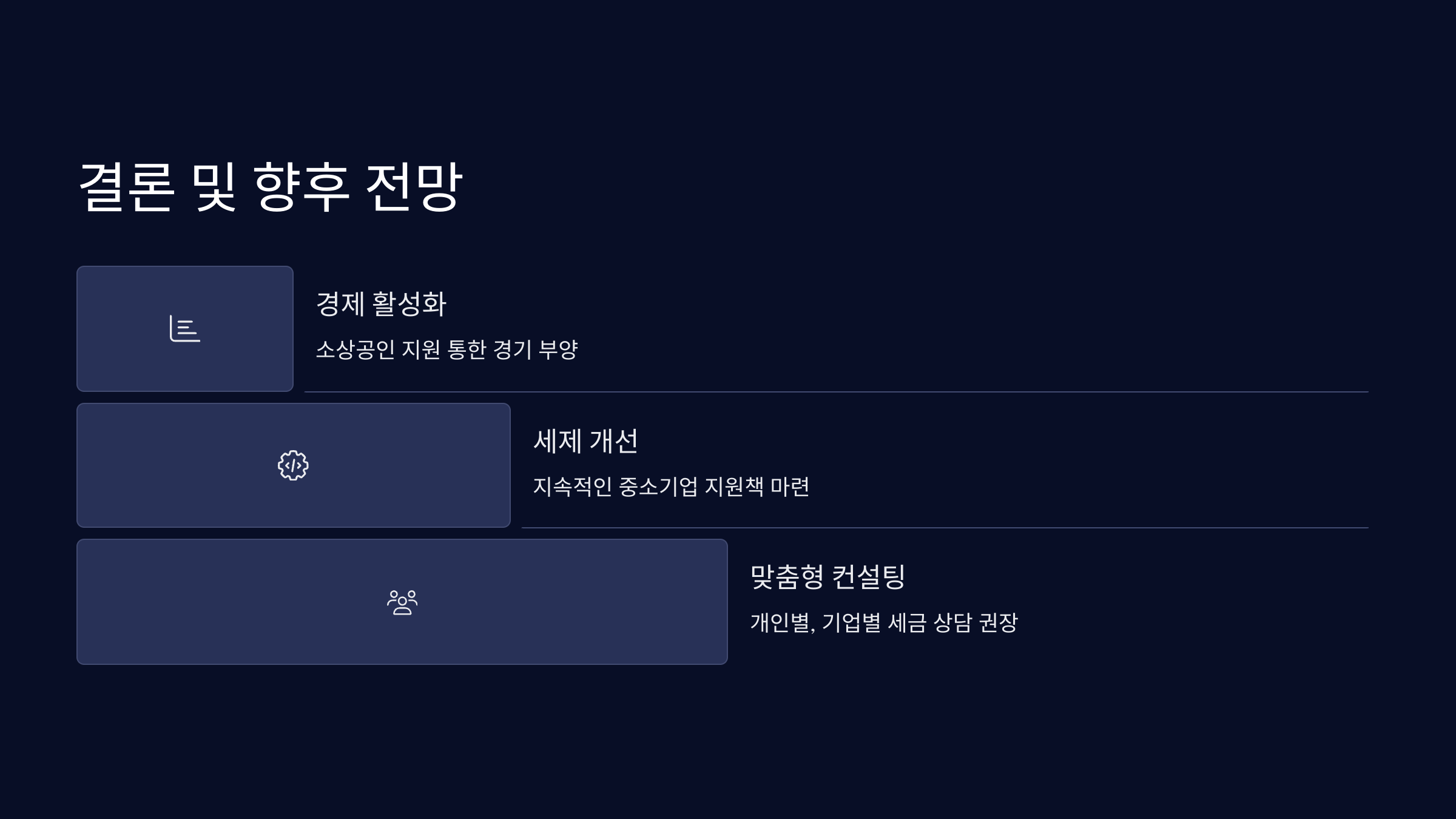 결론 및 향후 전망

경제 활성화

소상공인 지원 통한 경기 부양

세제 개선

지속적인 중소기업 지원책 마련

맞춤형 컨설팅

개인별, 기업별 세금 상담 권장