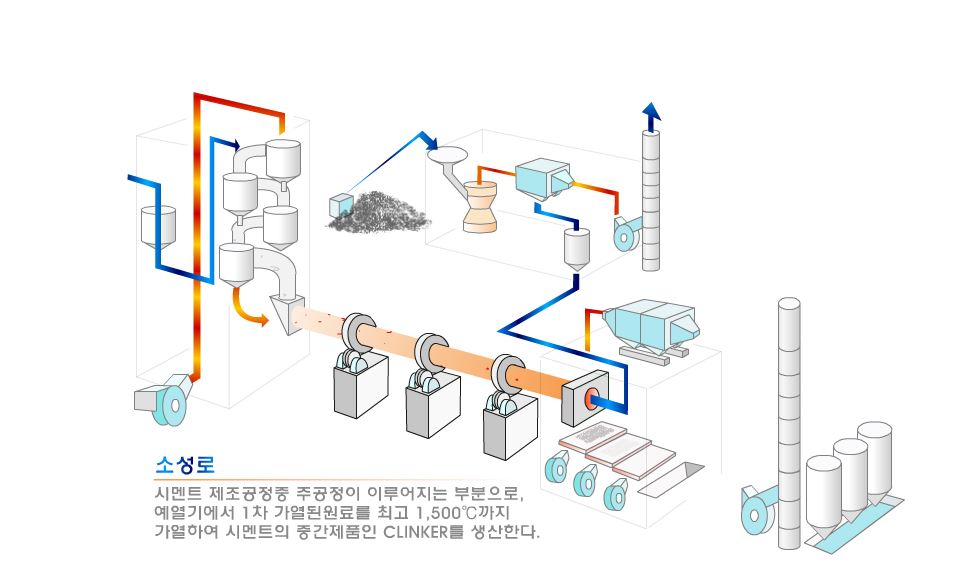 소성로

시멘트 제조공정중 주공정이 이루어지는 부분으로, 예열기에서 1차 가열된원료를 최고 1,500℃까지 가열하여 시멘트의 중간제품인 CLINKER를 생산한다.