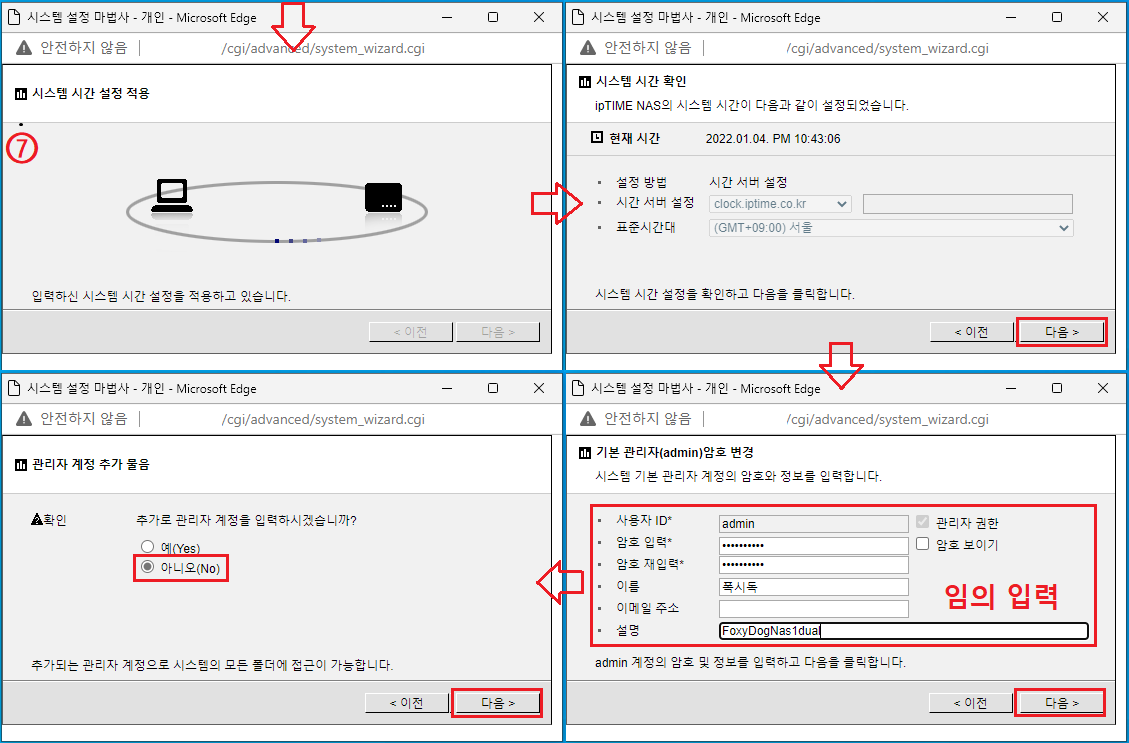 시스템 설정 마법사 - 개인 - Microsoft Edge

안전하지 않음 | /cgi/advanced/system_wizard.cgi

시스템 시간 설정 적용

⑦

입력하신 시스템 시간 설정을 적용하고 있습니다.

< 이전 다음 >

시스템 설정 마법사 - 개인 - Microsoft Edge

안전하지 않음 | /cgi/advanced/system_wizard.cgi

시스템 시간 확인

ipTIME NAS의 시스템 시간이 다음과 같이 설정되었습니다.

현재 시간 2022.01.04. PM 10:43:06

설정 방법 시간 서버 설정

시간 서버 설정 clock.iptime.co.kr

표준시간대 (GMT+09:00) 서울

시스템 시간 설정을 확인하고 다음을 클릭합니다.

< 이전 다음 >

시스템 설정 마법사 - 개인 - Microsoft Edge

안전하지 않음 | /cgi/advanced/system_wizard.cgi

관리자 계정 추가 물음

확인 추가로 관리자 계정을 입력하시겠습니까?

예(Yes)

아니오(No)

추가되는 관리자 계정으로 시스템의 모든 폴더에 접근이 가능합니다.

< 이전 다음 >

시스템 설정 마법사 - 개인 - Microsoft Edge

안전하지 않음 | /cgi/advanced/system_wizard.cgi

기본 관리자(admin)암호 변경

시스템 기본 관리자 계정의 암호와 정보를 입력합니다.

사용자 ID* admin 관리자 권한

암호 입력* •••••••••• 암호 보이기

암호 재입력* ••••••••••

이름 폭시독

이메일 주소

설명 FoxyDogNas1dual

임의 입력

admin 계정의 암호 및 정보를 입력하고 다음을 클릭합니다.

< 이전 다음 >