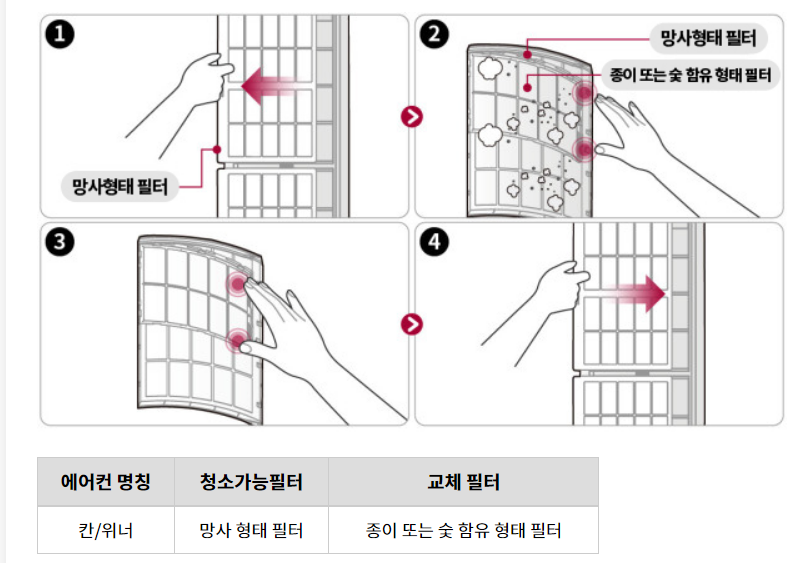 1

망사형태 필터

2

망사형태 필터

종이 또는 숯 함유 형태 필터

3

4

| 에어컨 명칭 | 청소가능필터 | 교체 필터 |
|---|---|---|
| 칸/위너 | 망사 형태 필터 | 종이 또는 숯 함유 형태 필터 |