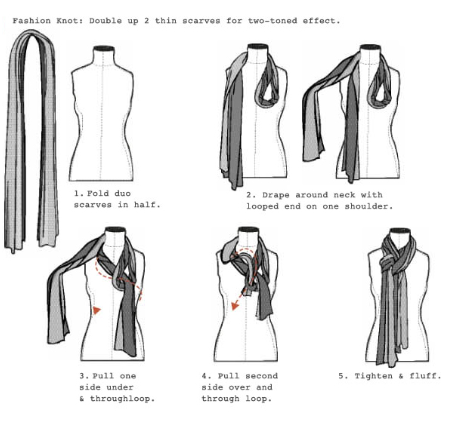 Fashion Knot: Double up 2 thin scarves for two-toned effect.

1. Fold duo scarves in half.

2. Drape around neck with looped end on one shoulder.

3. Pull one side under & throughloop.

4. Pull second side over and through loop.

5. Tighten & fluff.