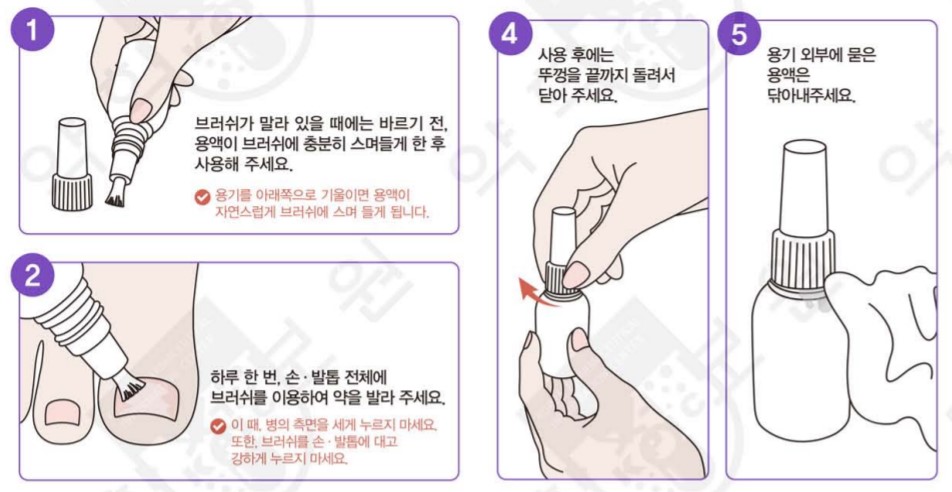 1

브러쉬가 말라 있을 때에는 바르기 전, 용액이 브러쉬에 충분히 스며들게 한 후 사용해 주세요.

용기를 아래쪽으로 기울이면 용액이 자연스럽게 브러쉬에 스며 들게 됩니다.

2

하루 한 번, 손·발톱 전체에 브러쉬를 이용하여 약을 발라 주세요.

이 때, 병의 측면을 세게 누르지 마세요. 또한, 브러쉬를 손·발톱에 대고 강하게 누르지 마세요.

4

사용 후에는 뚜껑을 끝까지 돌려서 닫아 주세요.

5

용기 외부에 묻은 용액은 닦아내주세요.