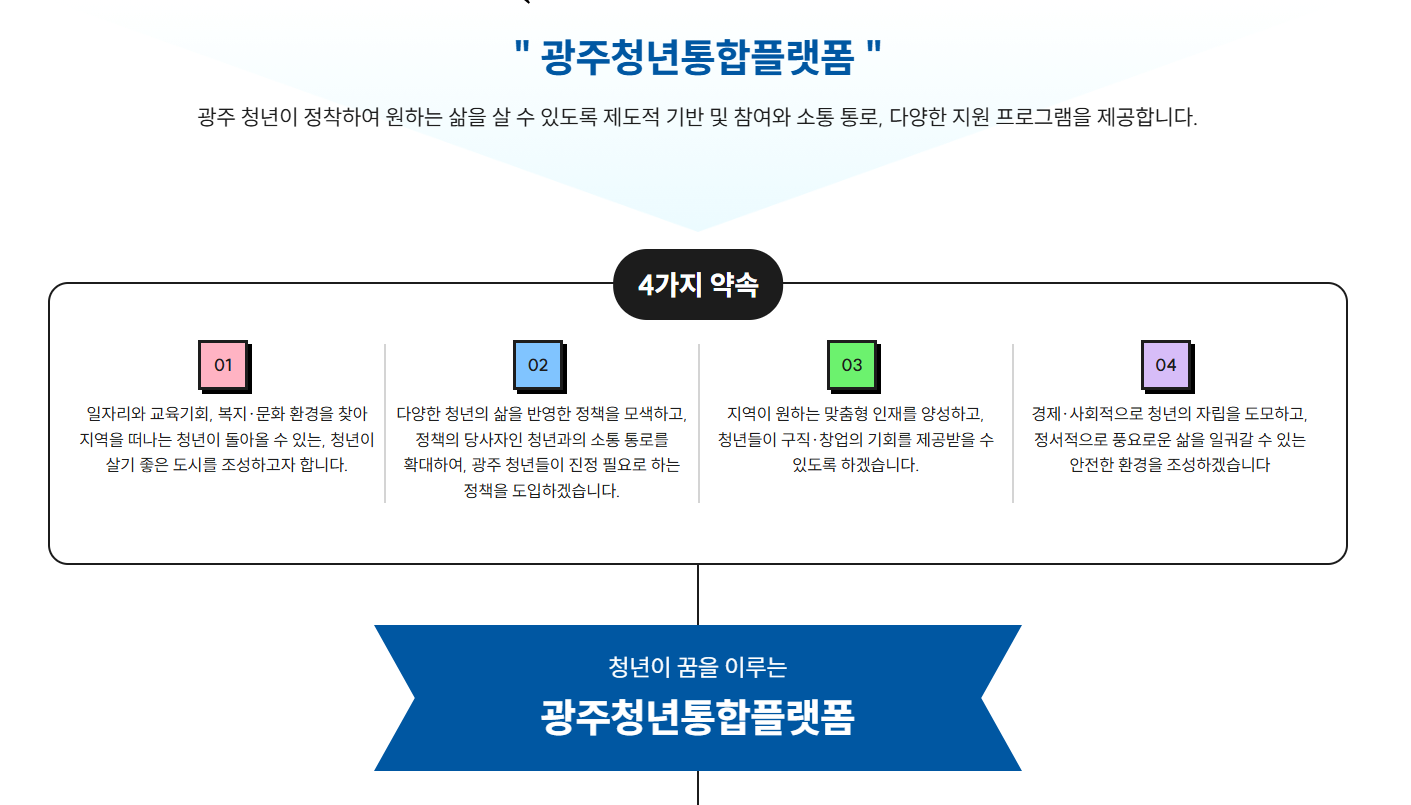 " 광주청년통합플랫폼 "

광주 청년이 정착하여 원하는 삶을 살 수 있도록 제도적 기반 및 참여와 소통 통로, 다양한 지원 프로그램을 제공합니다.

4가지 약속

01

일자리와 교육기회, 복지·문화 환경을 찾아 지역을 떠나는 청년이 돌아올 수 있는, 청년이 살기 좋은 도시를 조성하고자 합니다.

02

다양한 청년의 삶을 반영한 정책을 모색하고, 정책의 당사자인 청년과의 소통 통로를 확대하여, 광주 청년들이 진정 필요로 하는 정책을 도입하겠습니다.

03

지역이 원하는 맞춤형 인재를 양성하고, 청년들이 구직·창업의 기회를 제공받을 수 있도록 하겠습니다.

04

경제·사회적으로 청년의 자립을 도모하고, 정서적으로 풍요로운 삶을 일궈갈 수 있는 안전한 환경을 조성하겠습니다

청년이 꿈을 이루는

광주청년통합플랫폼