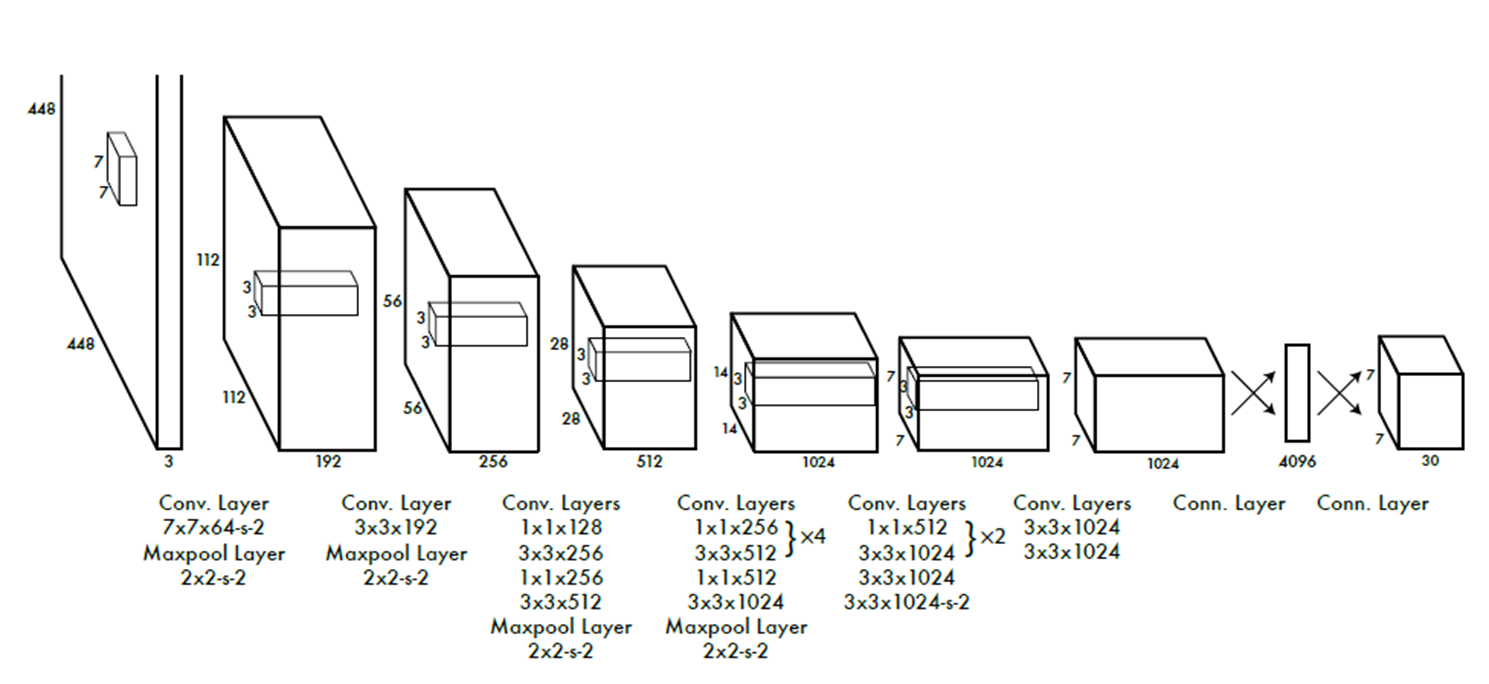 448
7
7
448
3

112
3
3
112
192

56
3
3
56
256

28
3
3
28
512

14
3
3
14
1024

7
3
3
7
1024

7
7
1024

4096

7
7
30

Conv. Layer
7x7x64-s-2
Maxpool Layer
2x2-s-2

Conv. Layer
3x3x192
Maxpool Layer
2x2-s-2

Conv. Layers
1x1x128
3x3x256
1x1x256
3x3x512
Maxpool Layer
2x2-s-2

Conv. Layers
1x1x256
3x3x512 } ×4
1x1x512
3x3x1024
Maxpool Layer
2x2-s-2

Conv. Layers
1x1x512
3x3x1024 } ×2
3x3x1024
3x3x1024-s-2

Conv. Layers
3x3x1024
3x3x1024

Conn. Layer

Conn. Layer