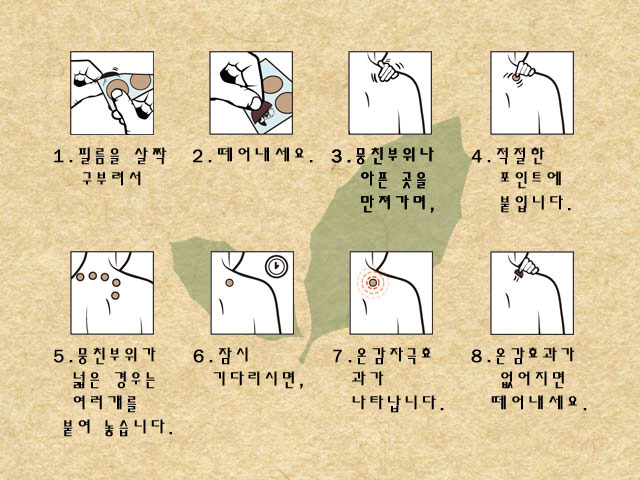 1. 필름을 살짝 구부려서

2. 떼어내세요.

3. 뭉친부위나 아픈 곳을 만져가며,

4. 적절한 포인트에 붙입니다.

5. 뭉친부위가 넓은 경우는 여러개를 붙여 놓습니다.

6. 잠시 기다리시면,

7. 온감자극효과가 나타납니다.

8. 온감효과가 없어지면 떼어내세요.