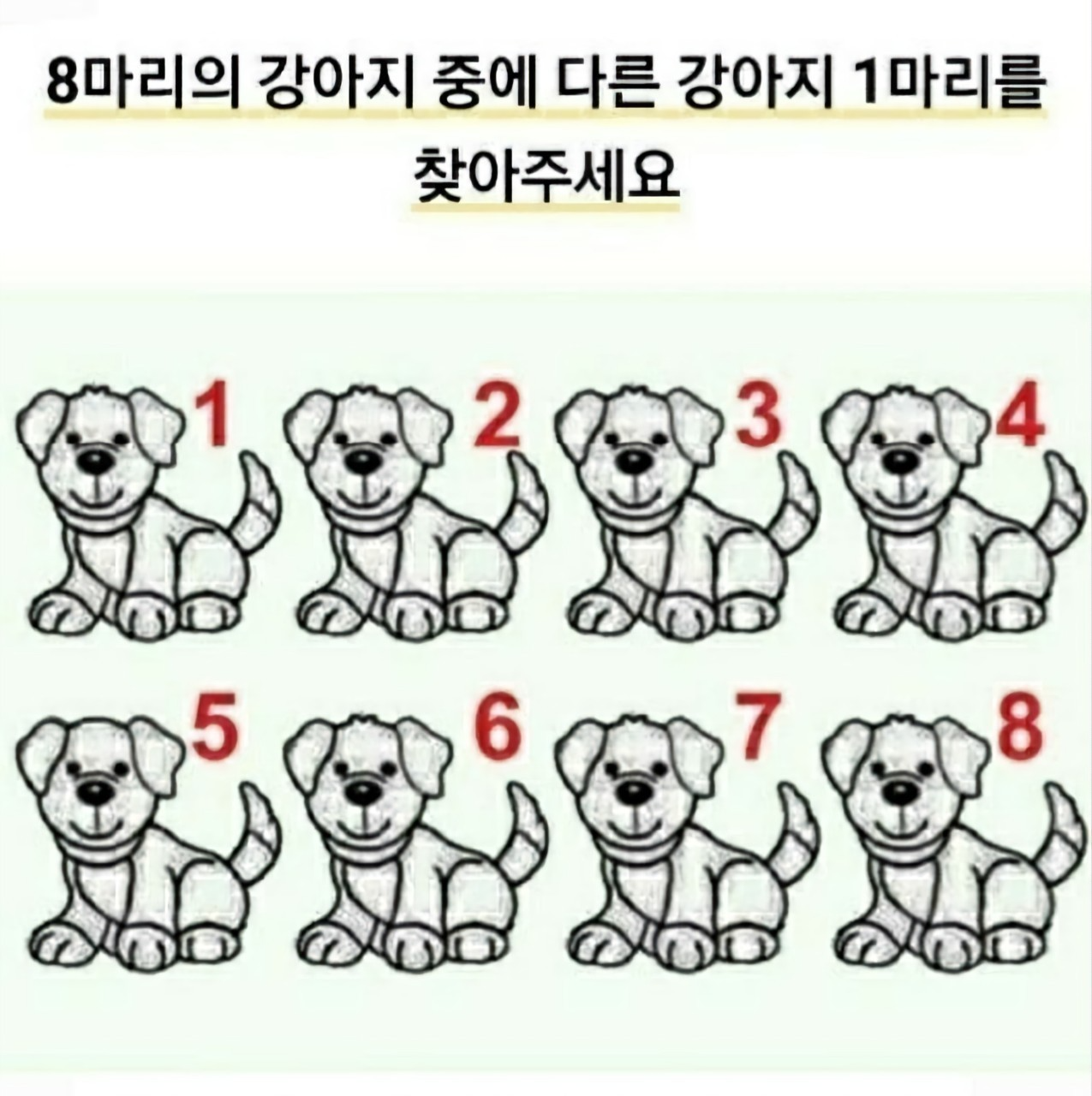 8마리의 강아지 중에 다른 강아지 1마리를 찾아주세요

1 2 3 4

5 6 7 8