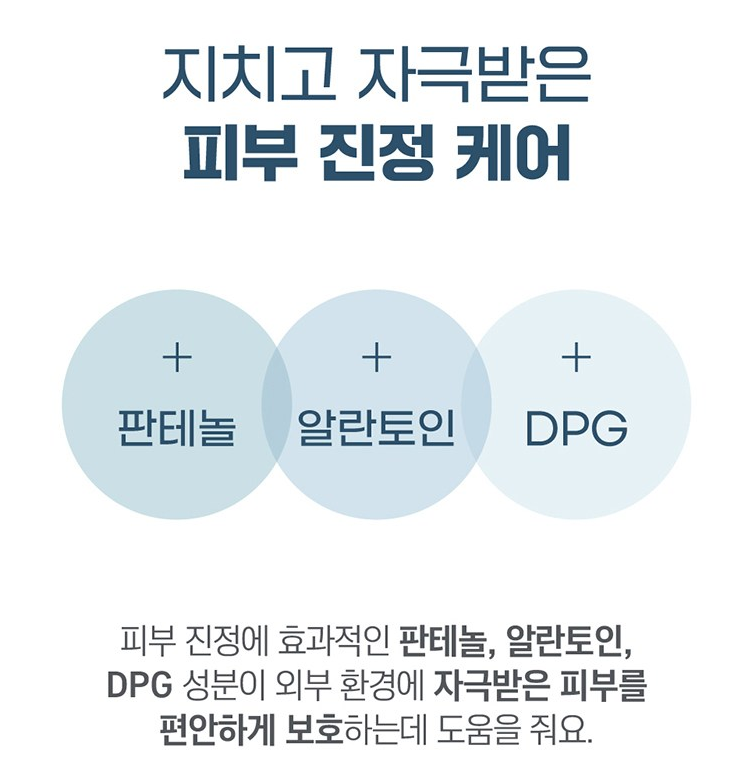 지치고 자극받은
피부 진정 케어

+
판테놀

+
알란토인

+
DPG

피부 진정에 효과적인 판테놀, 알란토인, DPG 성분이 외부 환경에 자극받은 피부를 편안하게 보호하는데 도움을 줘요.