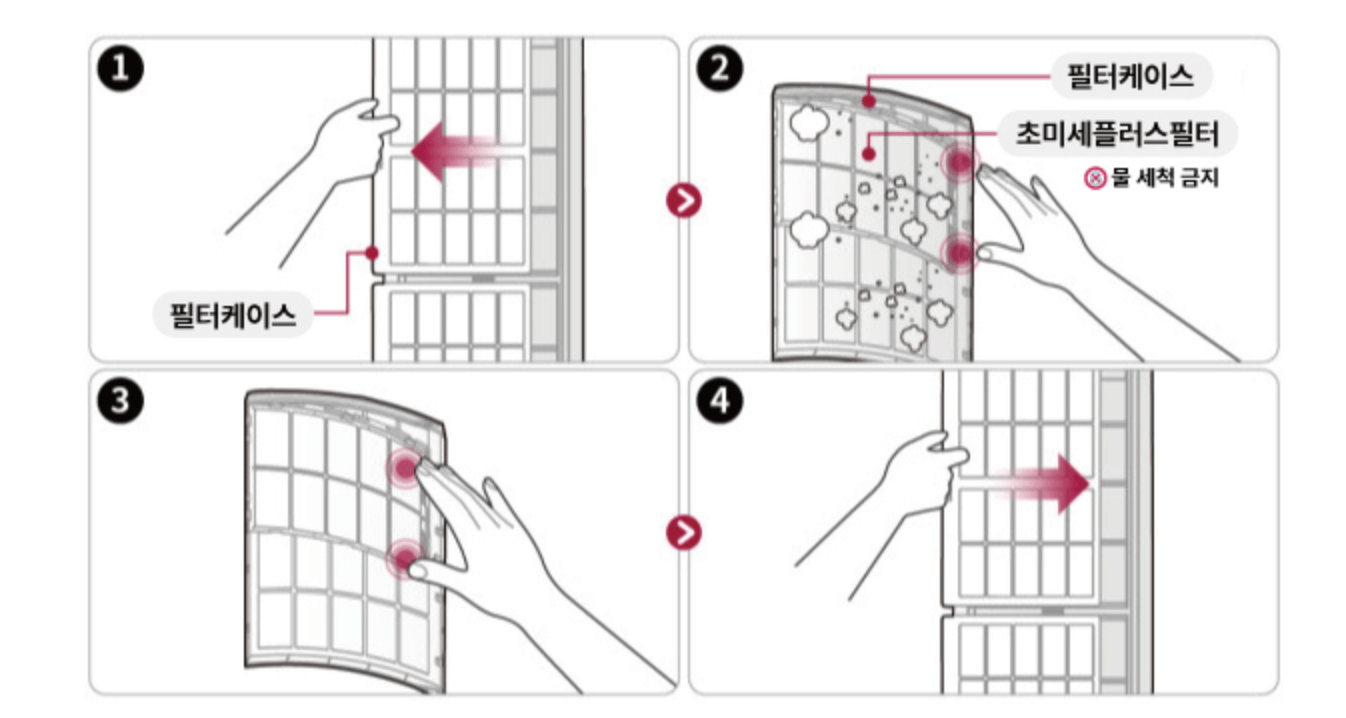 1

필터케이스

2

필터케이스

초미세플러스필터

물 세척 금지

3

4