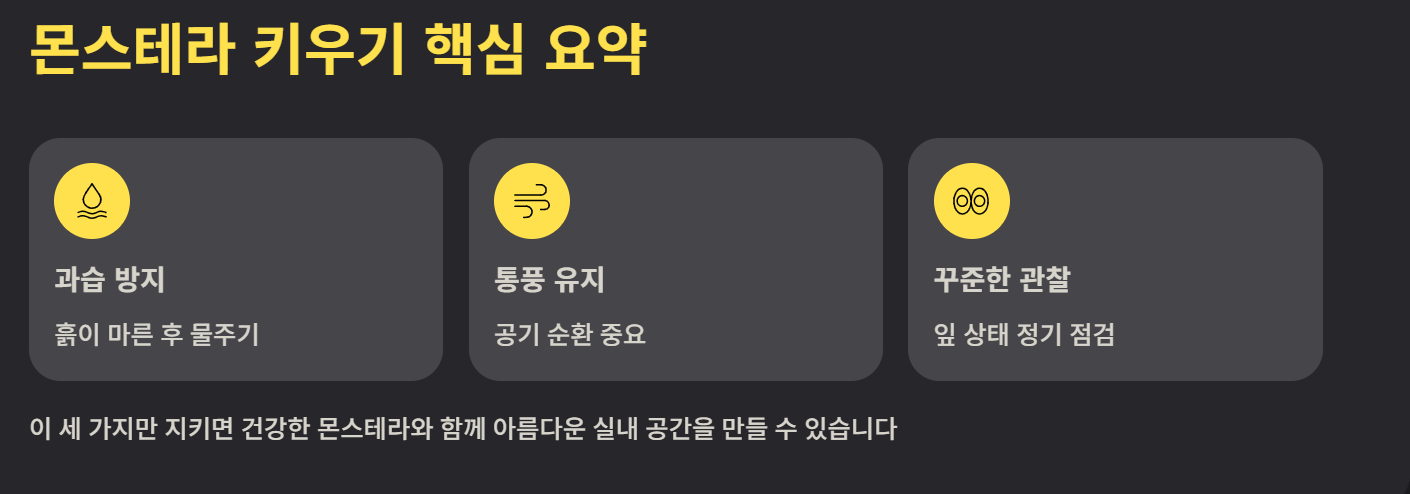 몬스테라 키우기 핵심 요약

과습 방지

흙이 마른 후 물주기

통풍 유지

공기 순환 중요

꾸준한 관찰

잎 상태 정기 점검

이 세 가지만 지키면 건강한 몬스테라와 함께 아름다운 실내 공간을 만들 수 있습니다