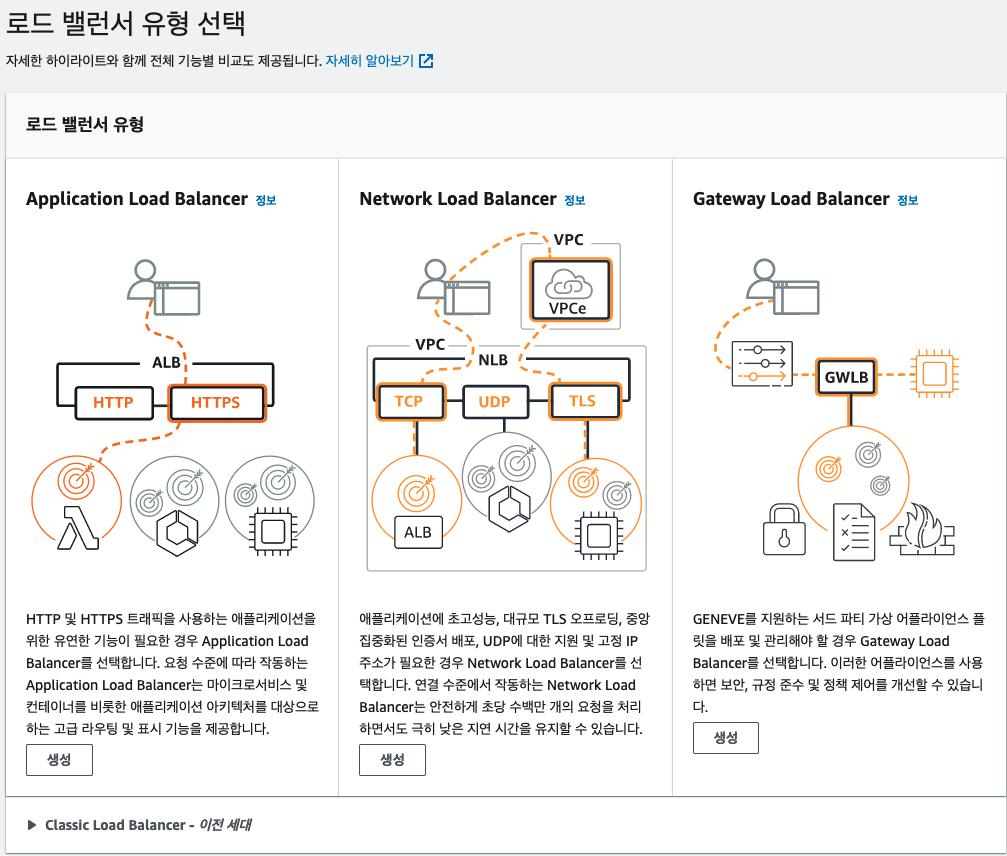 로드 밸런서 유형 선택

자세한 하이라이트와 함께 전체 기능별 비교도 제공됩니다. 자세히 알아보기

로드 밸런서 유형

Application Load Balancer 정보

ALB

HTTP

HTTPS

HTTP 및 HTTPS 트래픽을 사용하는 애플리케이션을 위한 유연한 기능이 필요한 경우 Application Load Balancer를 선택합니다. 요청 수준에 따라 작동하는 Application Load Balancer는 마이크로서비스 및 컨테이너를 비롯한 애플리케이션 아키텍처를 대상으로 하는 고급 라우팅 및 표시 기능을 제공합니다.

생성

Network Load Balancer 정보

VPC

VPCe

VPC

NLB

TCP

UDP

TLS

ALB

애플리케이션에 초고성능, 대규모 TLS 오프로딩, 중앙 집중화된 인증서 배포, UDP에 대한 지원 및 고정 IP 주소가 필요한 경우 Network Load Balancer를 선택합니다. 연결 수준에서 작동하는 Network Load Balancer는 안전하게 초당 수백만 개의 요청을 처리하면서도 극히 낮은 지연 시간을 유지할 수 있습니다.

생성

Gateway Load Balancer 정보

GWLB

GENEVE를 지원하는 서드 파티 가상 어플라이언스 플릿을 배포 및 관리해야 할 경우 Gateway Load Balancer를 선택합니다. 이러한 어플라이언스를 사용하면 보안, 규정 준수 및 정책 제어를 개선할 수 있습니다.

생성

▶ Classic Load Balancer - 이전 세대