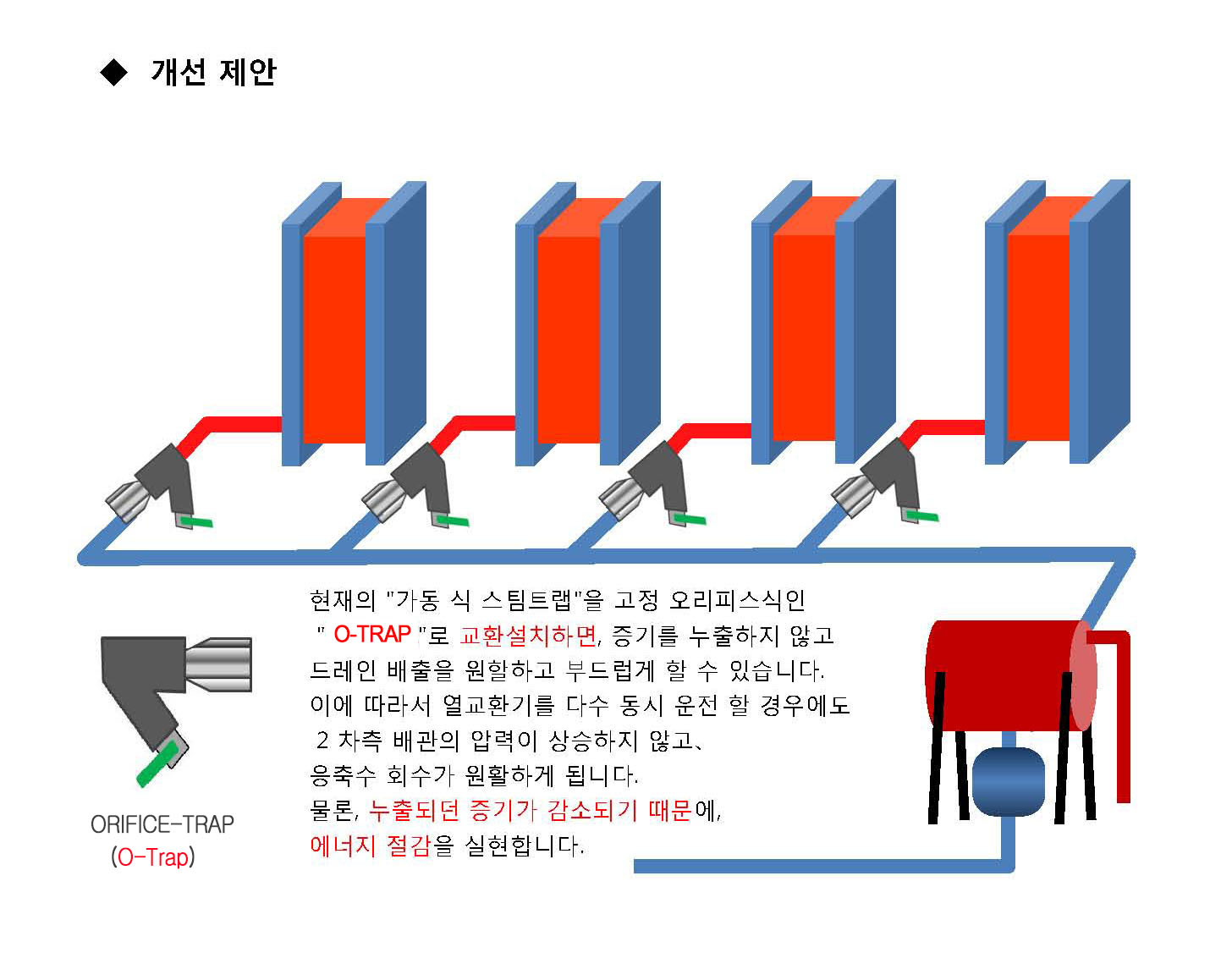 ◆ 개선 제안

현재의 "가동 식 스팀트랩"을 고정 오리피스식인 " O-TRAP "로 교환설치하면, 증기를 누출하지 않고 드레인 배출을 원할하고 부드럽게 할 수 있습니다.
이에 따라서 열교환기를 다수 동시 운전 할 경우에도 2 차측 배관의 압력이 상승하지 않고、
응축수 회수가 원활하게 됩니다.
물론, 누출되던 증기가 감소되기 때문에,
에너지 절감을 실현합니다.

ORIFICE-TRAP
(O-Trap)