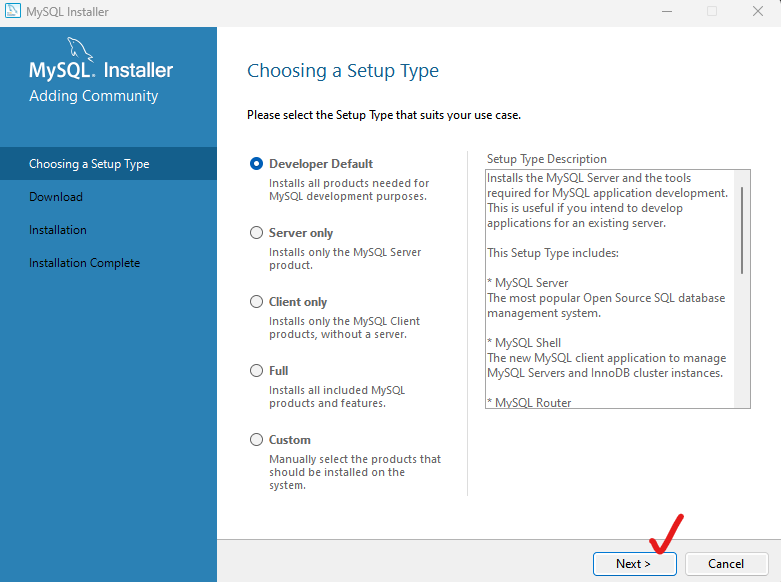 MySQL Installer

MySQL. Installer
Adding Community

Choosing a Setup Type
Download
Installation
Installation Complete

Choosing a Setup Type

Please select the Setup Type that suits your use case.

Developer Default
Installs all products needed for MySQL development purposes.

Server only
Installs only the MySQL Server product.

Client only
Installs only the MySQL Client products, without a server.

Full
Installs all included MySQL products and features.

Custom
Manually select the products that should be installed on the system.

Setup Type Description
Installs the MySQL Server and the tools required for MySQL application development. This is useful if you intend to develop applications for an existing server.

This Setup Type includes:

* MySQL Server
The most popular Open Source SQL database management system.

* MySQL Shell
The new MySQL client application to manage MySQL Servers and InnoDB cluster instances.

* MySQL Router

Next >
Cancel