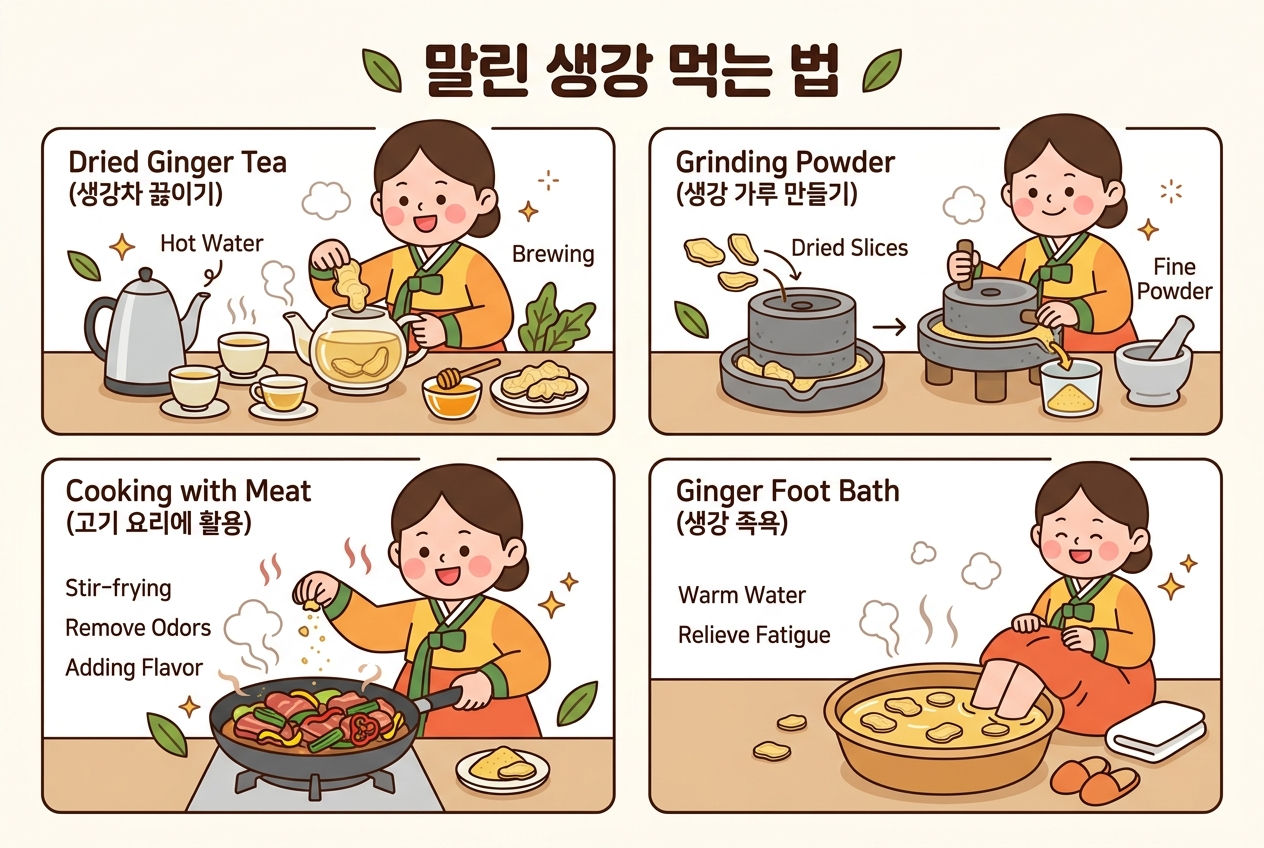 말린 생강 먹는 법

Dried Ginger Tea
(생강차 끓이기)

Hot Water

Brewing

Grinding Powder
(생강 가루 만들기)

Dried Slices

Fine Powder

Cooking with Meat
(고기 요리에 활용)

Stir-frying

Remove Odors

Adding Flavor

Ginger Foot Bath
(생강 족욕)

Warm Water

Relieve Fatigue