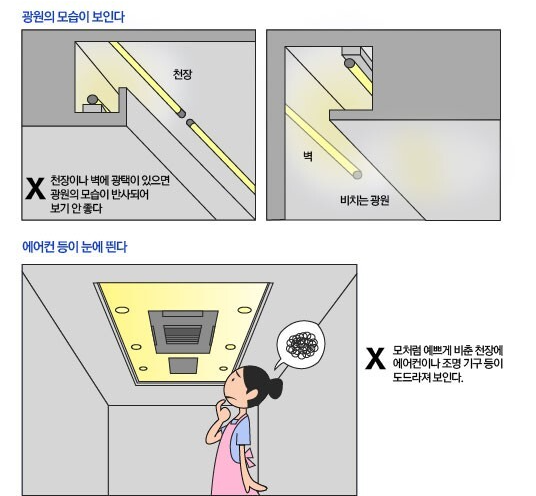 광원의 모습이 보인다

천장

X 천장이나 벽에 광택이 있으면 광원의 모습이 반사되어 보기 안 좋다

벽

비치는 광원

에어컨 등이 눈에 띈다

X 모처럼 예쁘게 비춘 천장에 에어컨이나 조명 기구 등이 도드라져 보인다.