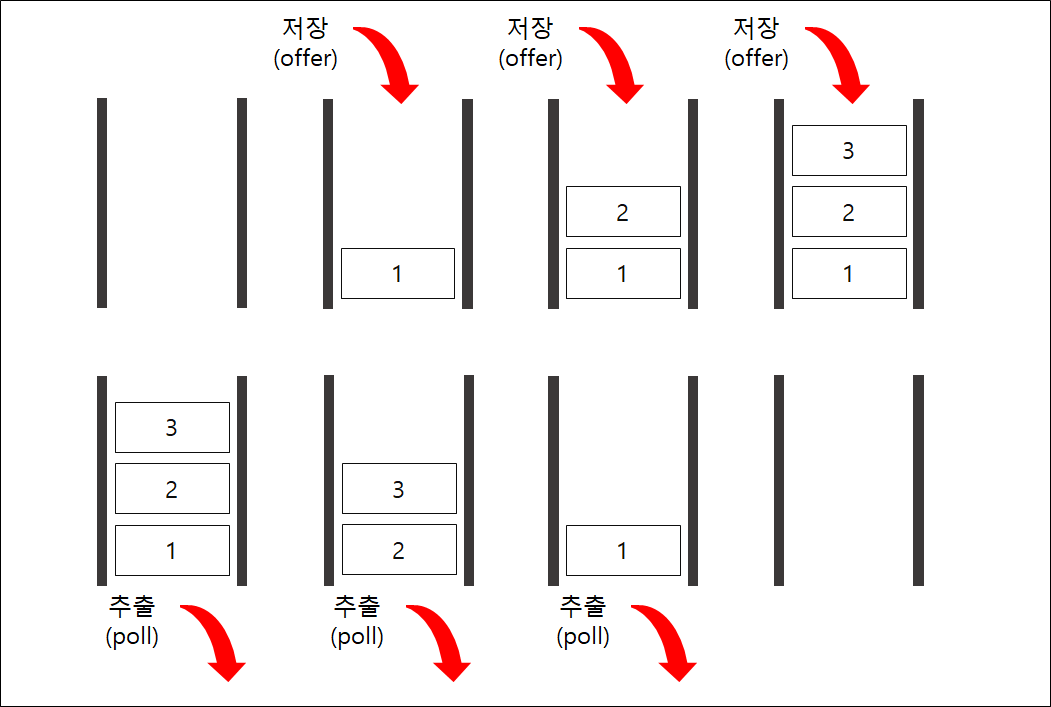 저장
(offer)

저장
(offer)

저장
(offer)

1

2
1

3
2
1

3
2
1

3
2

1

추출
(poll)

추출
(poll)

추출
(poll)