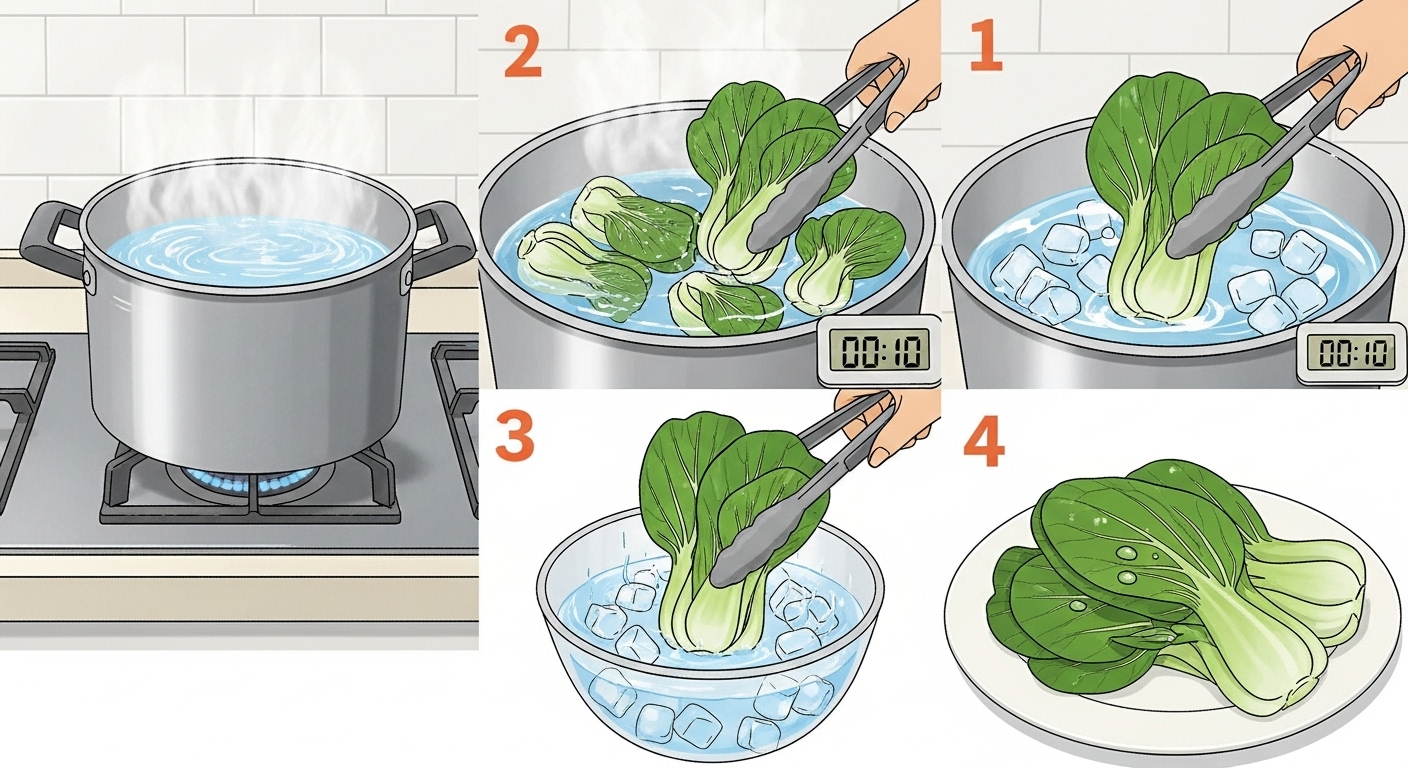 2

00:10

1

00:10

3

4