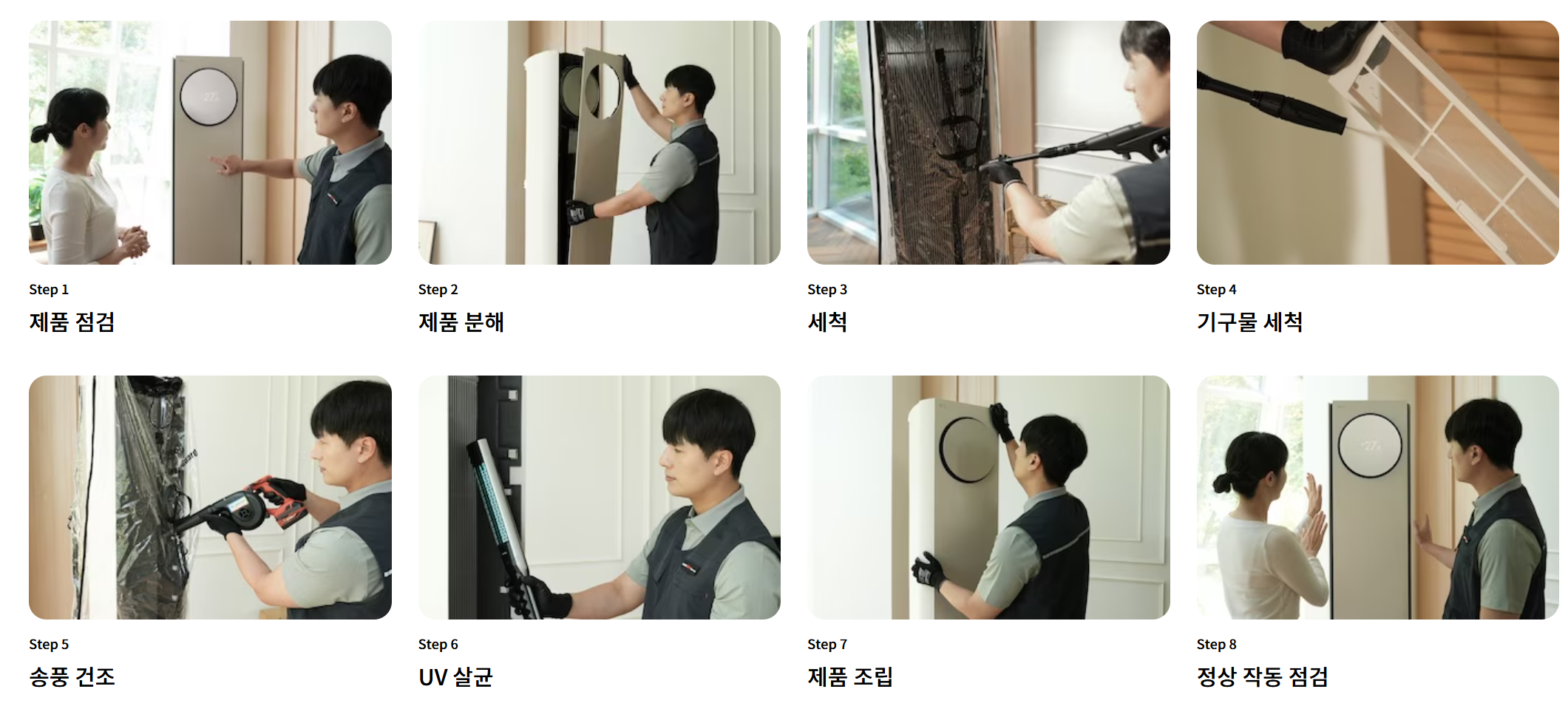 Step 1
제품 점검

Step 2
제품 분해

Step 3
세척

Step 4
기구물 세척

Step 5
송풍 건조

Step 6
UV 살균

Step 7
제품 조립

Step 8
정상 작동 점검