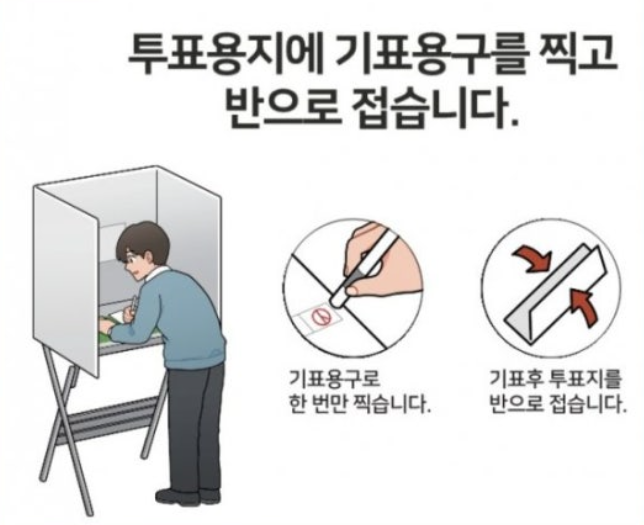 투표용지에 기표용구를 찍고
반으로 접습니다.

기표용구로
한 번만 찍습니다.

기표후 투표지를
반으로 접습니다.