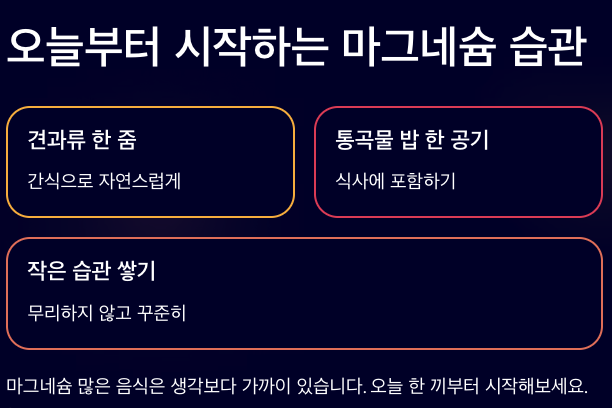 오늘부터 시작하는 마그네슘 습관

견과류 한 줌

간식으로 자연스럽게

통곡물 밥 한 공기

식사에 포함하기

작은 습관 쌓기

무리하지 않고 꾸준히

마그네슘 많은 음식은 생각보다 가까이 있습니다. 오늘 한 끼부터 시작해보세요.