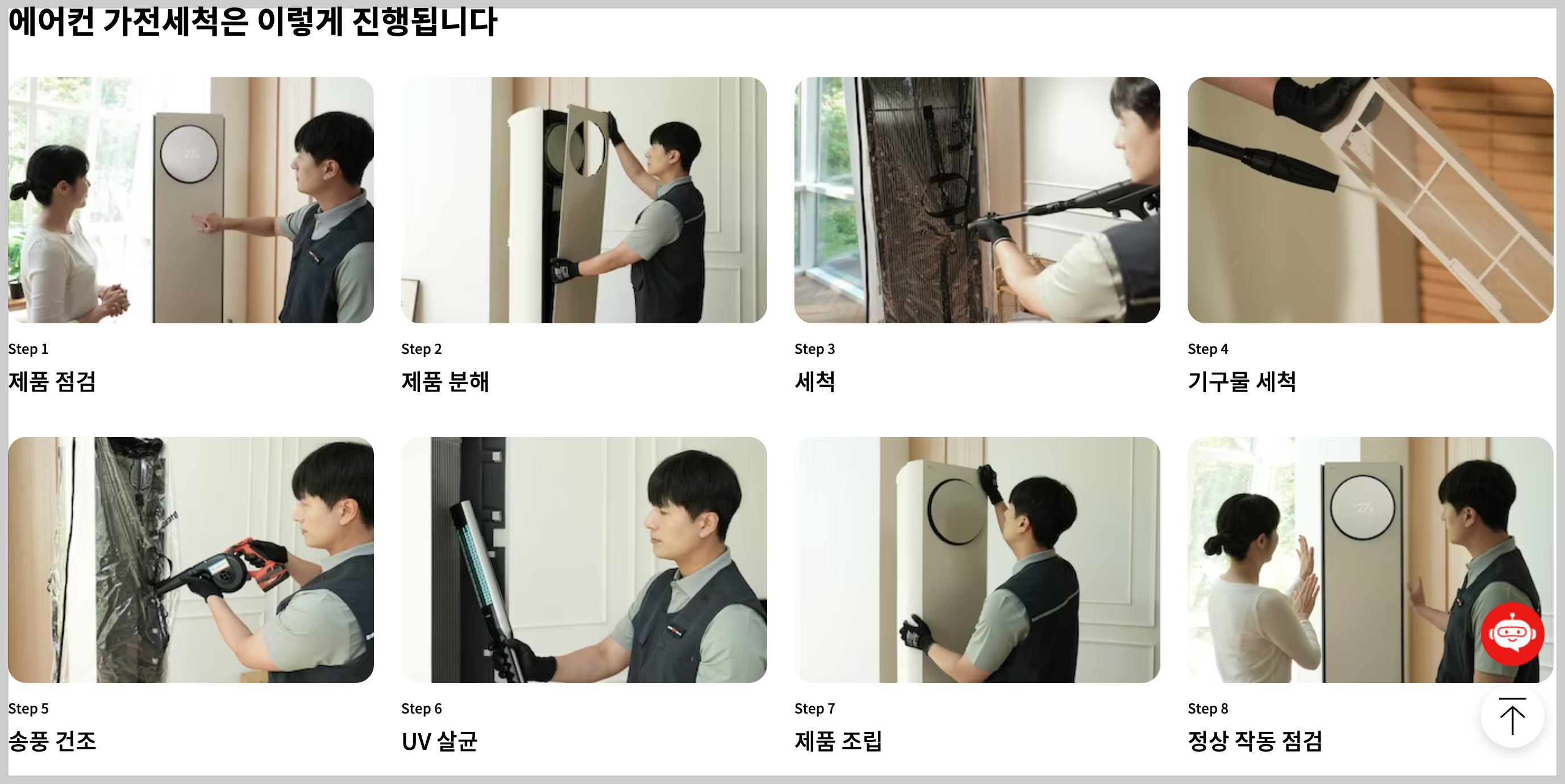 에어컨 가전세척은 이렇게 진행됩니다

Step 1
제품 점검

Step 2
제품 분해

Step 3
세척

Step 4
기구물 세척

Step 5
송풍 건조

Step 6
UV 살균

Step 7
제품 조립

Step 8
정상 작동 점검