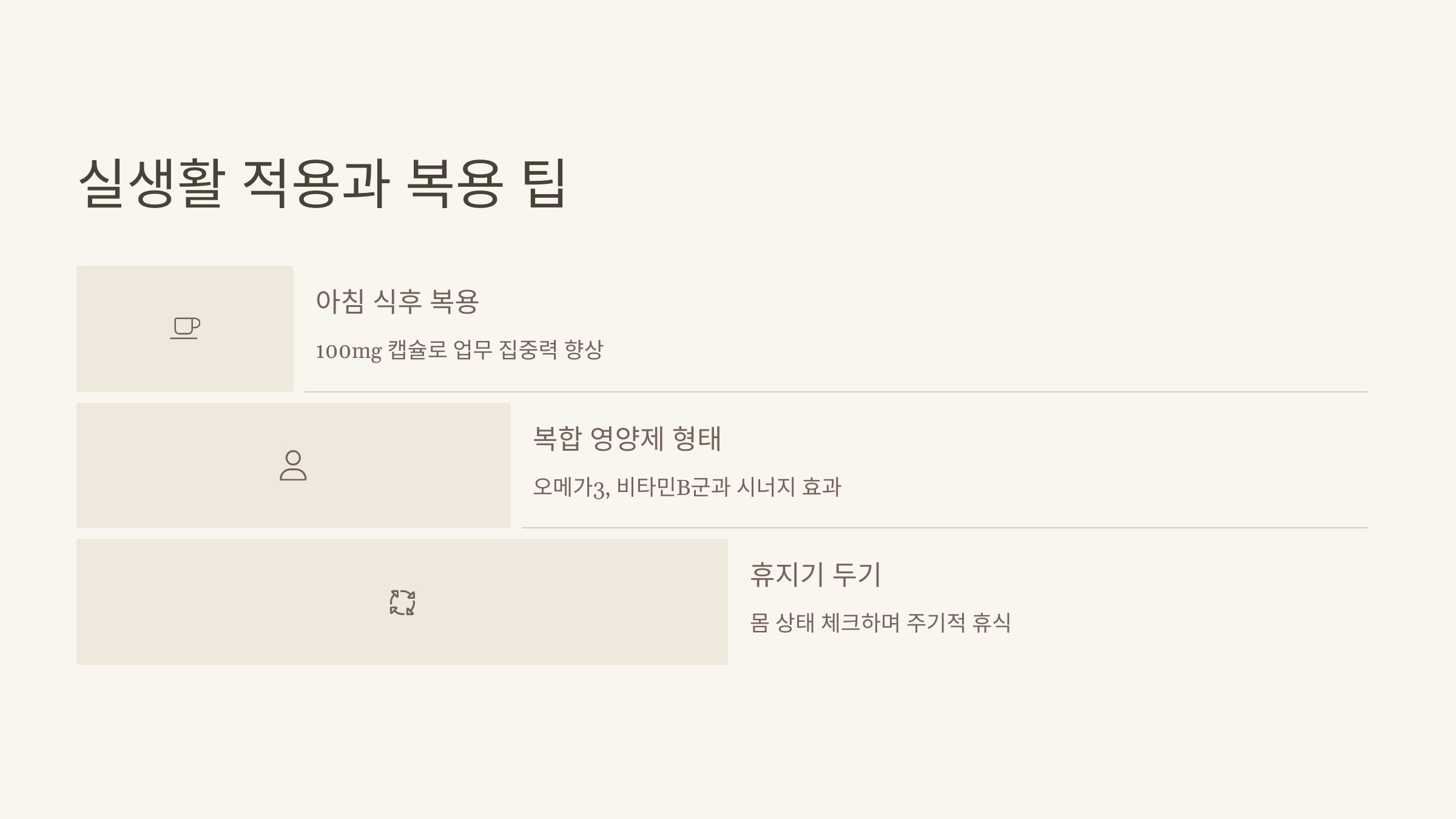 실생활 적용과 복용 팁

아침 식후 복용

100mg 캡슐로 업무 집중력 향상

복합 영양제 형태

오메가3, 비타민B군과 시너지 효과

휴지기 두기

몸 상태 체크하며 주기적 휴식