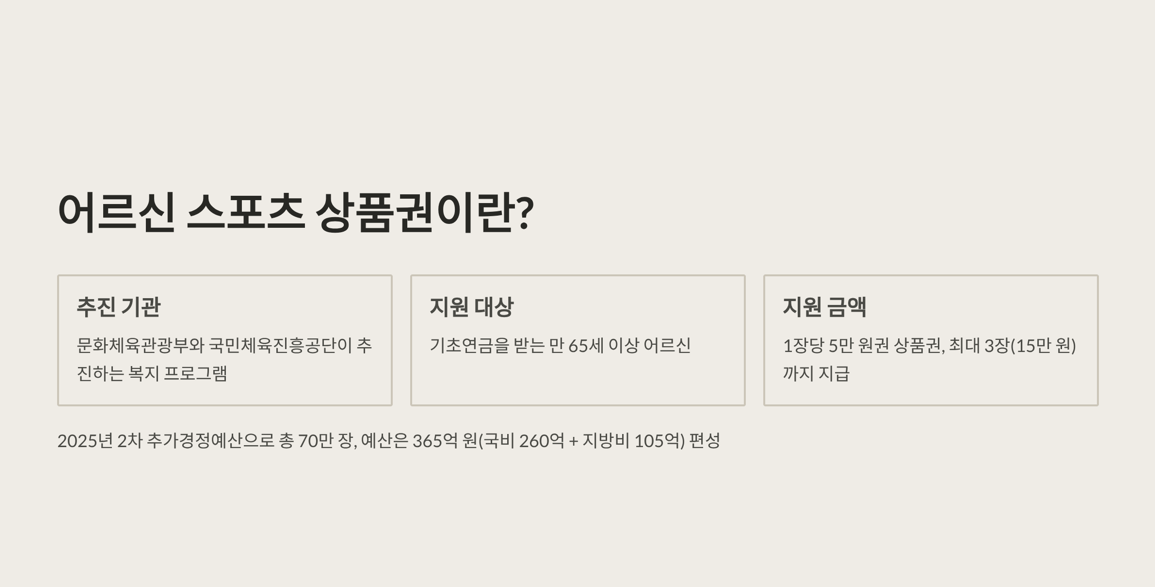 어르신 스포츠 상품권이란?

추진 기관

문화체육관광부와 국민체육진흥공단이 추진하는 복지 프로그램

지원 대상

기초연금을 받는 만 65세 이상 어르신

지원 금액

1장당 5만 원권 상품권, 최대 3장(15만 원)까지 지급

2025년 2차 추가경정예산으로 총 70만 장, 예산은 365억 원(국비 260억 + 지방비 105억) 편성