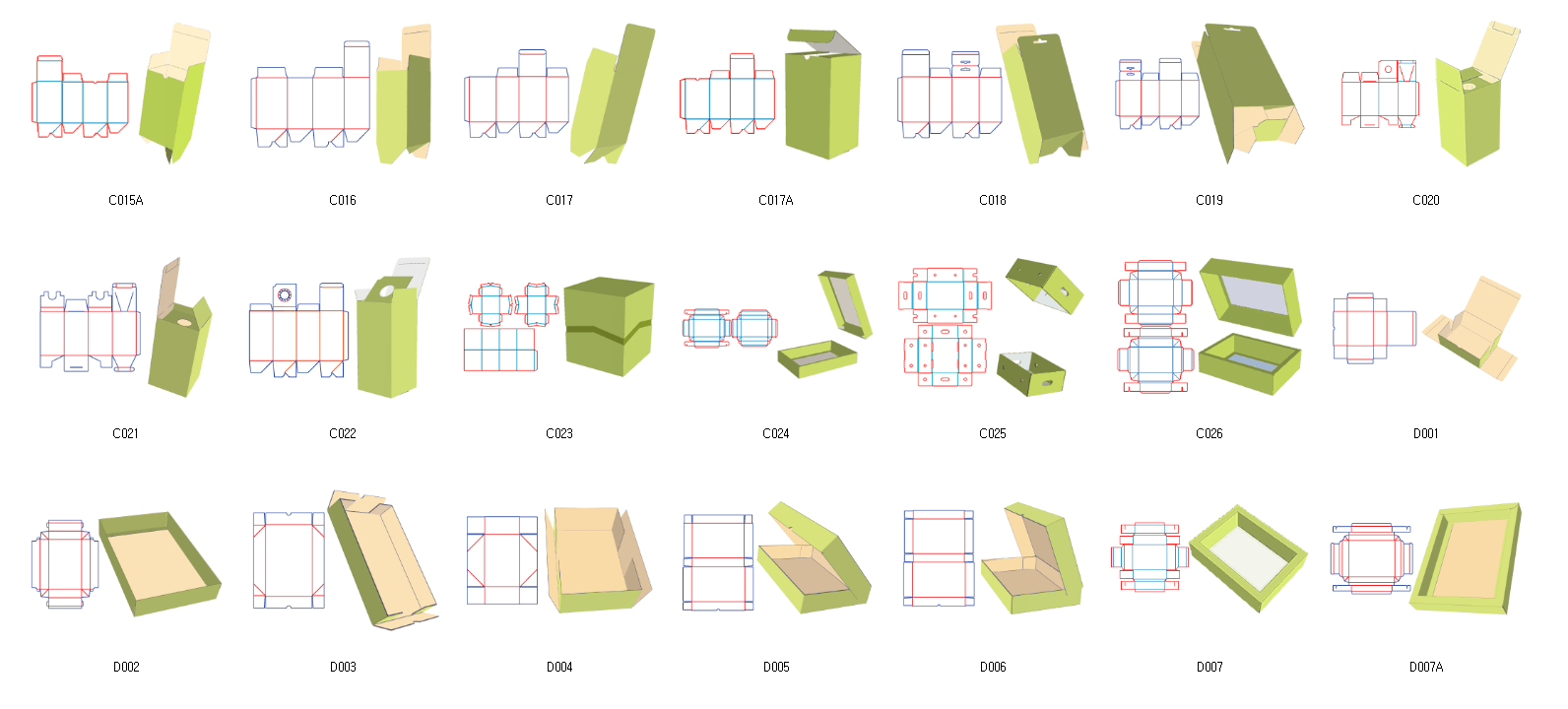 C015A
C016
C017
C017A
C018
C019
C020

C021
C022
C023
C024
C025
C026
D001

D002
D003
D004
D005
D006
D007
D007A