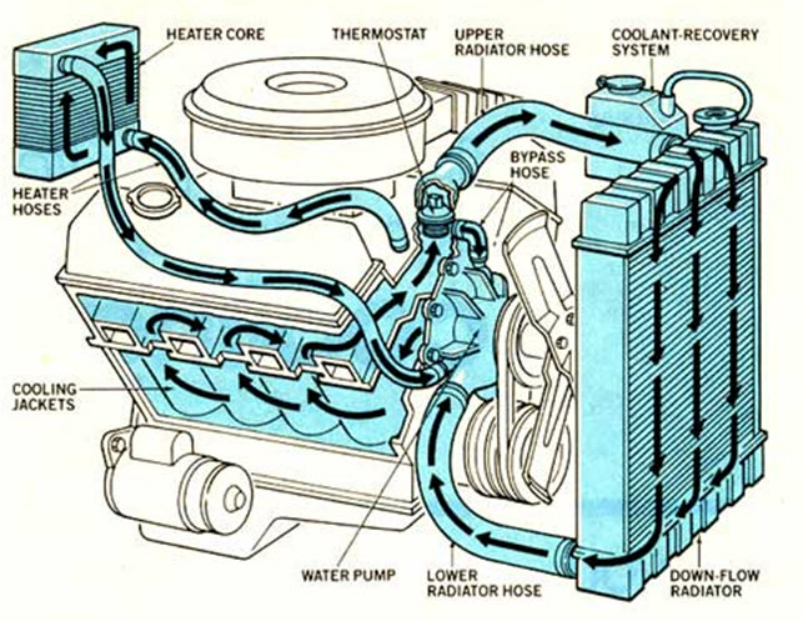 HEATER CORE
THERMOSTAT
UPPER RADIATOR HOSE
COOLANT-RECOVERY SYSTEM
BYPASS HOSE
HEATER HOSES
COOLING JACKETS
WATER PUMP
LOWER RADIATOR HOSE
DOWN-FLOW RADIATOR