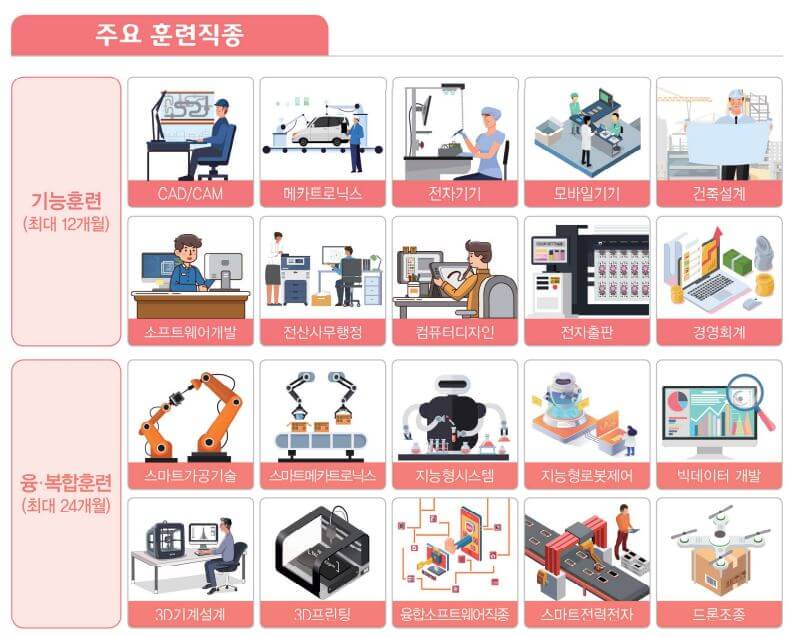 주요 훈련직종

기능훈련
(최대 12개월)

CAD/CAM
메카트로닉스
전자기기
모바일기기
건축설계
소프트웨어개발
전산사무행정
컴퓨터디자인
전자출판
경영회계

융·복합훈련
(최대 24개월)

스마트가공기술
스마트메카트로닉스
지능형시스템
지능형로봇제어
빅데이터 개발
3D기계설계
3D프린팅
융합소프트웨어직종
스마트전력전자
드론조종