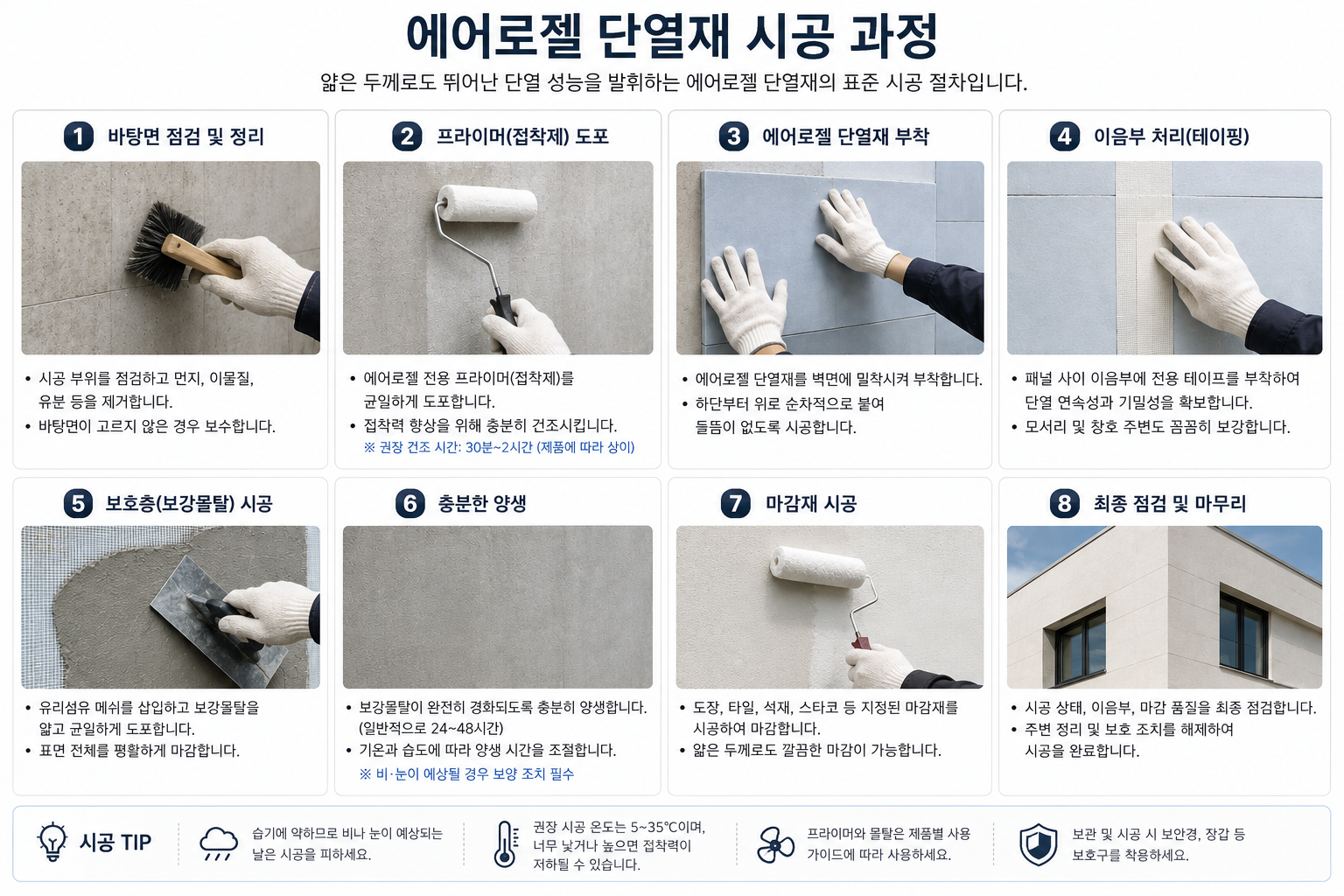 에어로젤 단열재 시공 과정

얇은 두께로도 뛰어난 단열 성능을 발휘하는 에어로젤 단열재의 표준 시공 절차입니다.

1 바탕면 점검 및 정리

• 시공 부위를 점검하고 먼지, 이물질, 유분 등을 제거합니다.
• 바탕면이 고르지 않은 경우 보수합니다.

2 프라이머(접착제) 도포

• 에어로젤 전용 프라이머(접착제)를 균일하게 도포합니다.
• 접착력 향상을 위해 충분히 건조시킵니다.
※ 권장 건조 시간: 30분~2시간 (제품에 따라 상이)

3 에어로젤 단열재 부착

• 에어로젤 단열재를 벽면에 밀착시켜 부착합니다.
• 하단부터 위로 순차적으로 붙여 들뜸이 없도록 시공합니다.

4 이음부 처리(테이핑)

• 패널 사이 이음부에 전용 테이프를 부착하여 단열 연속성과 기밀성을 확보합니다.
• 모서리 및 창호 주변도 꼼꼼히 보강합니다.

5 보호층(보강몰탈) 시공

• 유리섬유 메쉬를 삽입하고 보강몰탈을 얇고 균일하게 도포합니다.
• 표면 전체를 평활하게 마감합니다.

6 충분한 양생

• 보강몰탈이 완전히 경화되도록 충분히 양생합니다. (일반적으로 24~48시간)
• 기온과 습도에 따라 양생 시간을 조절합니다.
※ 비·눈이 예상될 경우 보양 조치 필수

7 마감재 시공

• 도장, 타일, 석재, 스타코 등 지정된 마감재를 시공하여 마감합니다.
• 얇은 두께로도 깔끔한 마감이 가능합니다.

8 최종 점검 및 마무리

• 시공 상태, 이음부, 마감 품질을 최종 점검합니다.
• 주변 정리 및 보호 조치를 해제하여 시공을 완료합니다.

시공 TIP

습기에 약하므로 비나 눈이 예상되는 날은 시공을 피하세요.

권장 시공 온도는 5~35°C이며, 너무 낮거나 높으면 접착력이 저하될 수 있습니다.

프라이머와 몰탈은 제품별 사용 가이드에 따라 사용하세요.

보관 및 시공 시 보안경, 장갑 등 보호구를 착용하세요.