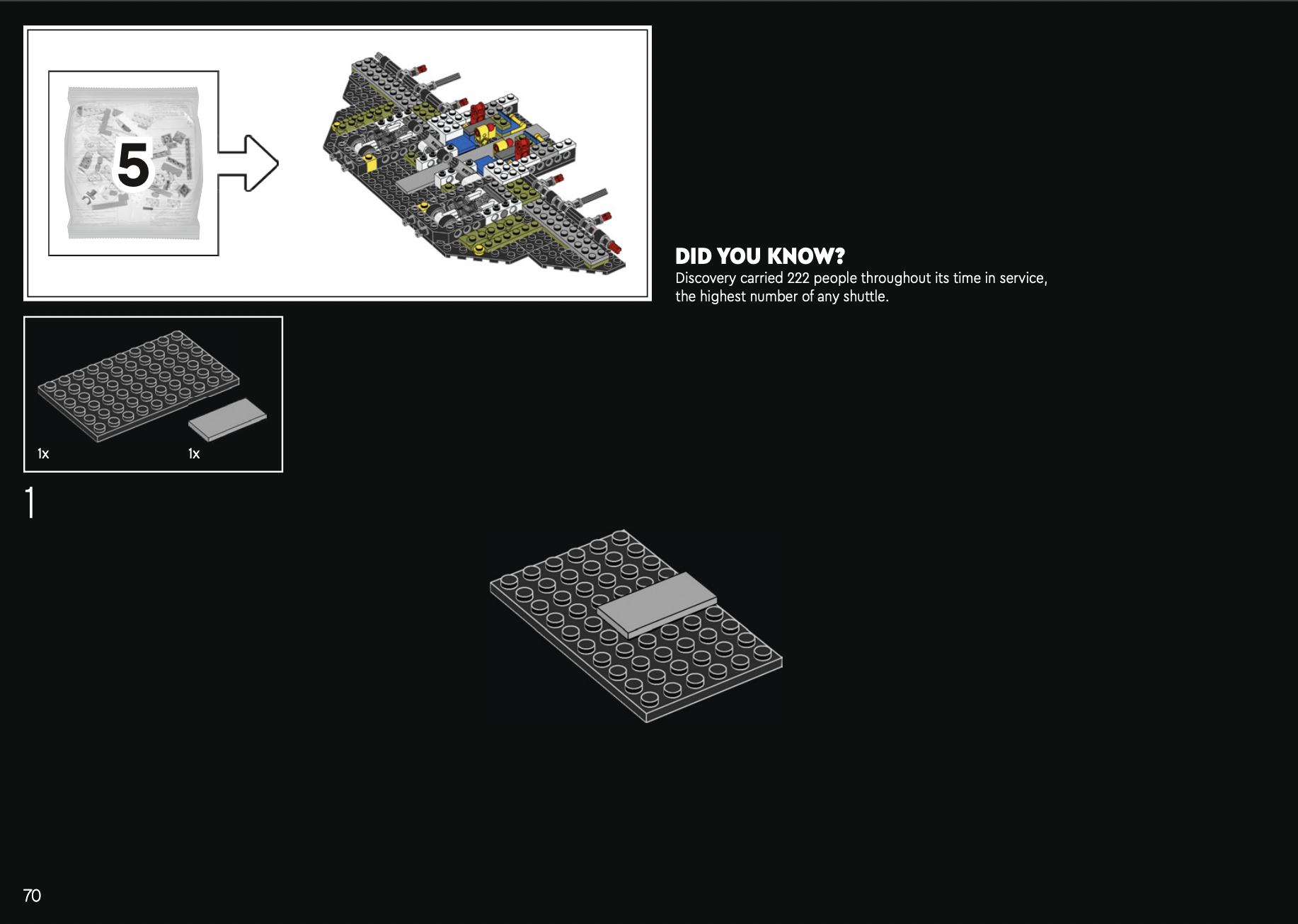 5

DID YOU KNOW?
Discovery carried 222 people throughout its time in service, the highest number of any shuttle.

1x

1x

1

70